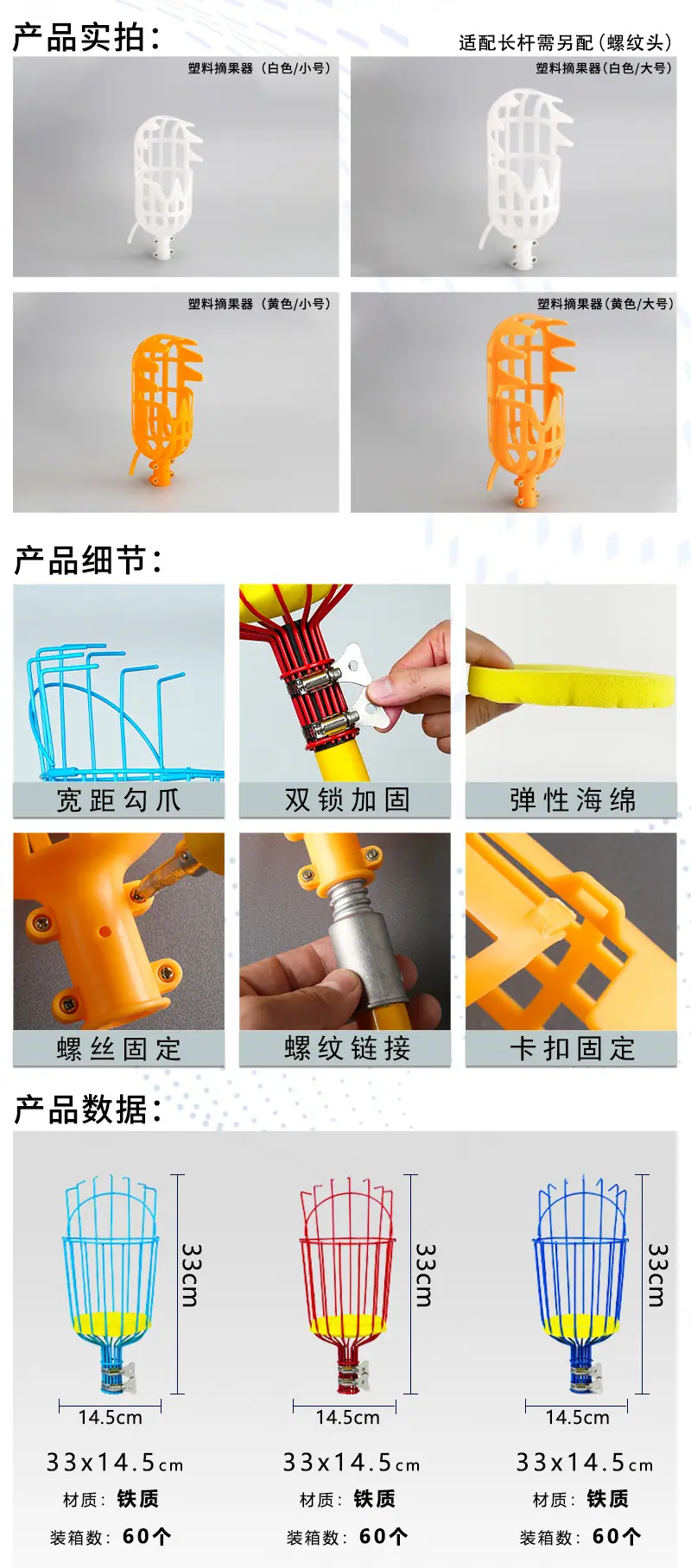 产品实拍：

适配长杆需另配(螺纹头)

塑料摘果器（白色/小号）

塑料摘果器(白色/大号)

塑料摘果器（黄色/小号）

塑料摘果器(黄色/大号)

产品细节：

宽距勾爪

双锁加固

弹性海绵

螺丝固定

螺纹链接

卡扣固定

产品数据：

33cm

14.5cm

33x14.5cm

材质：铁质

装箱数：60个

33cm

14.5cm

33x14.5cm

材质：铁质

装箱数：60个

33cm

14.5cm

33x14.5cm

材质：铁质

装箱数：60个