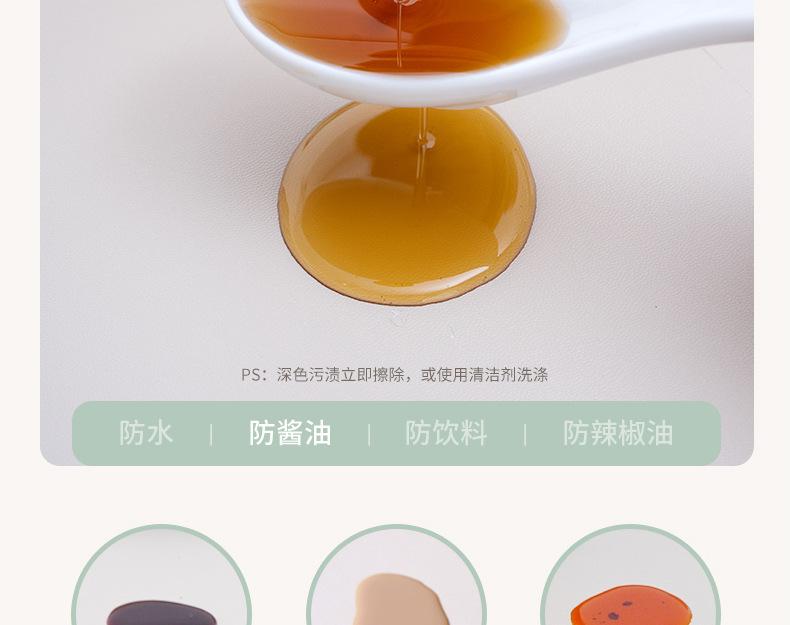 PS：深色污渍立即擦除，或使用清洁剂洗涤

防水 | 防酱油 | 防饮料 | 防辣椒油