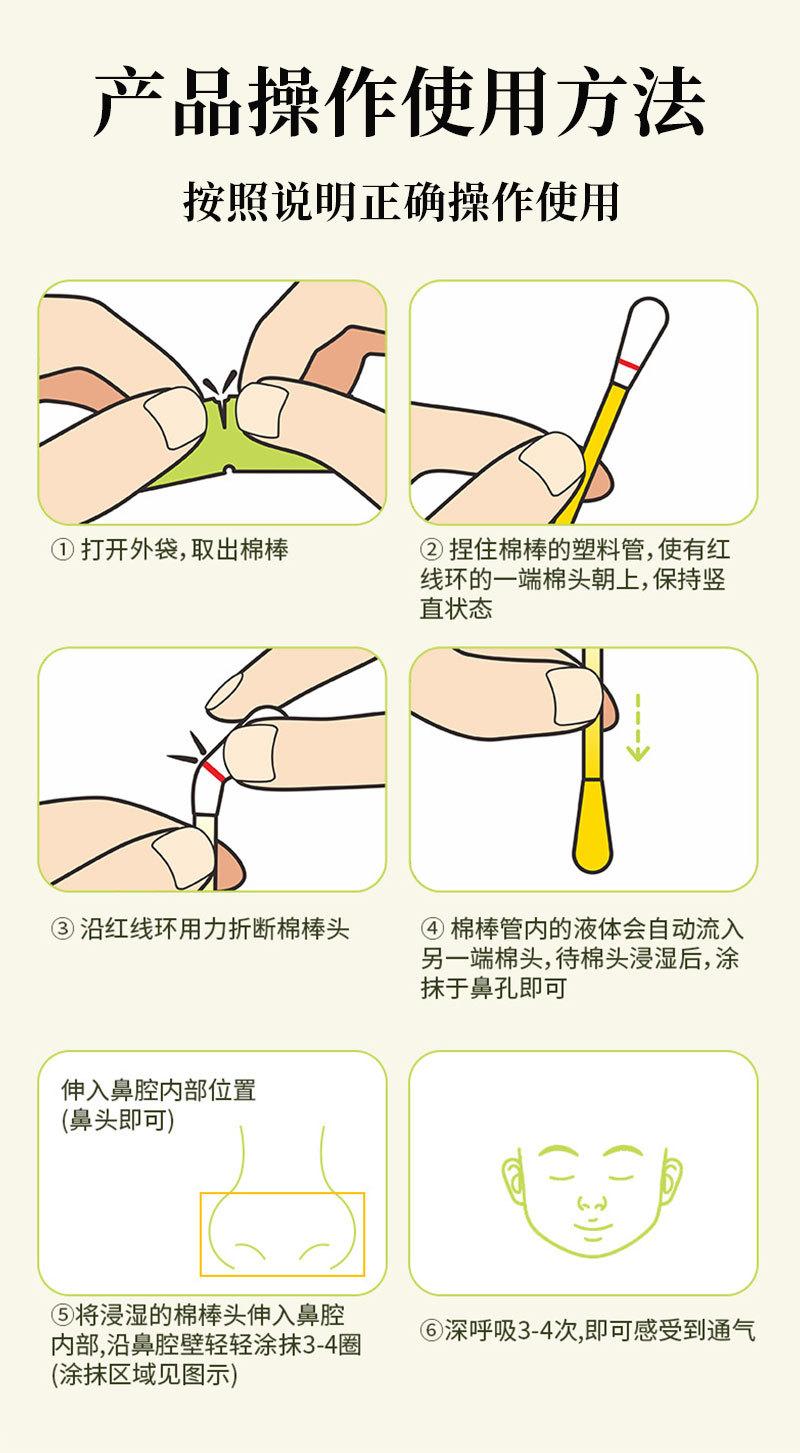 产品操作使用方法

按照说明正确操作使用

① 打开外袋，取出棉棒

② 捏住棉棒的塑料管，使有红线环的一端棉头朝上，保持竖直状态

③ 沿红线环用力折断棉棒头

④ 棉棒管内的液体会自动流入另一端棉头，待棉头浸湿后，涂抹于鼻孔即可

伸入鼻腔内部位置
(鼻头即可)

⑤将浸湿的棉棒头伸入鼻腔内部，沿鼻腔壁轻轻涂抹3-4圈
(涂抹区域见图示)

⑥深呼吸3-4次，即可感受到通气