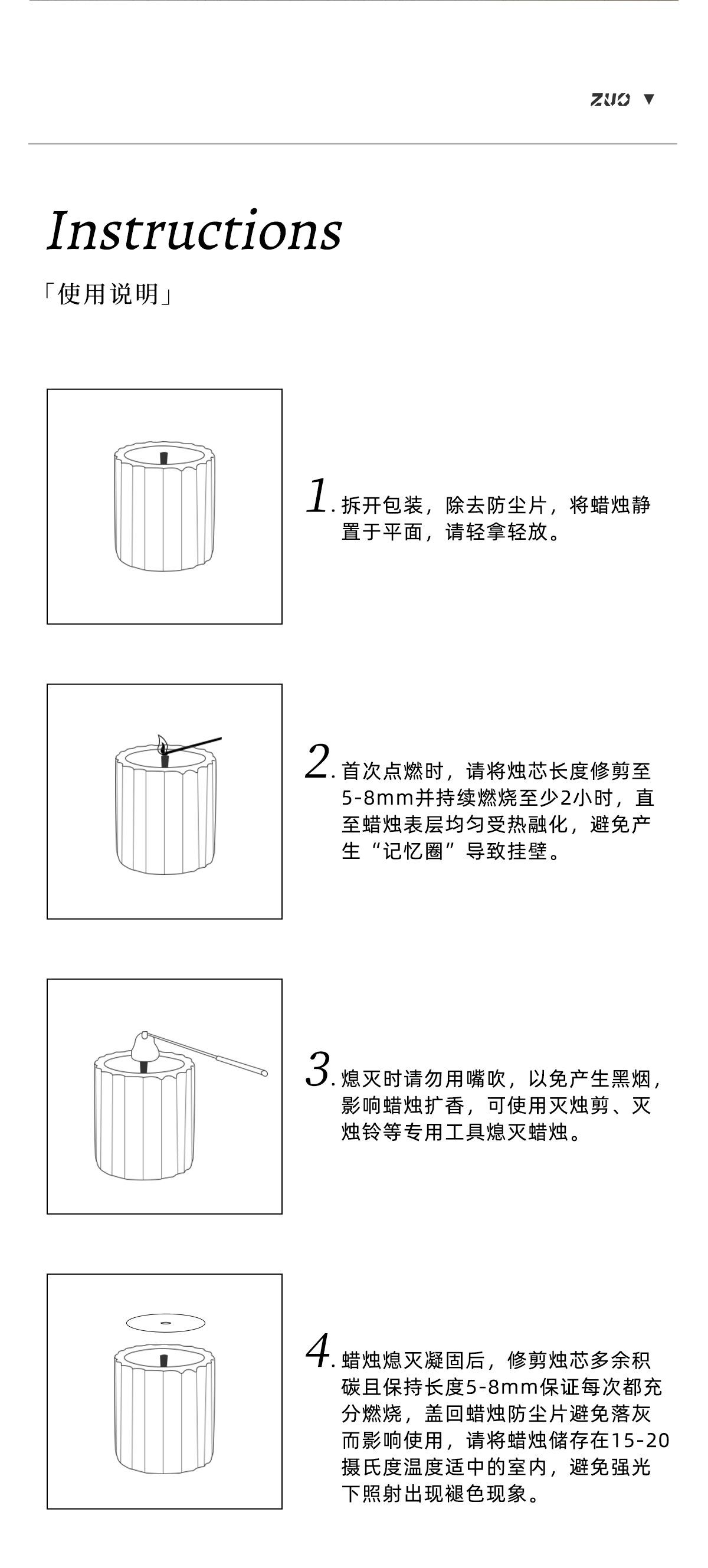 ZUO ▼

Instructions

「使用说明」

1. 拆开包装，除去防尘片，将蜡烛静置于平面，请轻拿轻放。

2. 首次点燃时，请将烛芯长度修剪至5-8mm并持续燃烧至少2小时，直至蜡烛表层均匀受热融化，避免产生“记忆圈”导致挂壁。

3. 熄灭时请勿用嘴吹，以免产生黑烟，影响蜡烛扩香，可使用灭烛剪、灭烛铃等专用工具熄灭蜡烛。

4. 蜡烛熄灭凝固后，修剪烛芯多余积碳且保持长度5-8mm保证每次都充分燃烧，盖回蜡烛防尘片避免落灰而影响使用，请将蜡烛储存在15-20摄氏度温度适中的室内，避免强光下照射出现褪色现象。