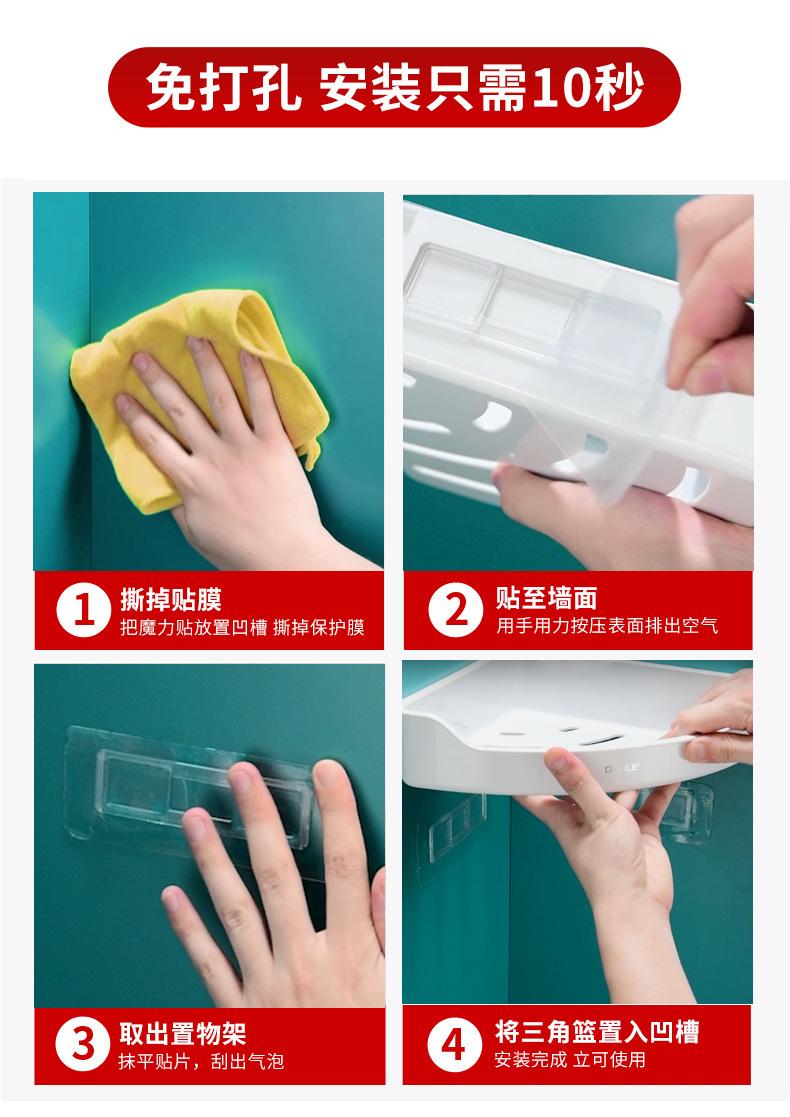 免打孔 安装只需10秒

1 撕掉贴膜
把魔力贴放置凹槽 撕掉保护膜

2 贴至墙面
用手用力按压表面排出空气

3 取出置物架
抹平贴片，刮出气泡

4 将三角篮置入凹槽
安装完成 立可使用