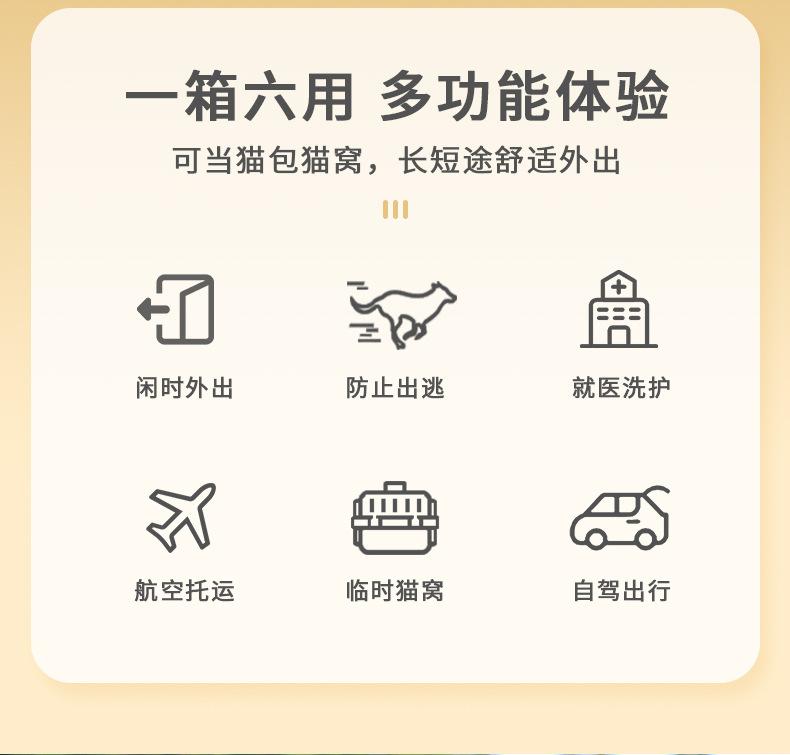 一箱六用 多功能体验

可当猫包猫窝，长短途舒适外出

闲时外出

防止出逃

就医洗护

航空托运

临时猫窝

自驾出行