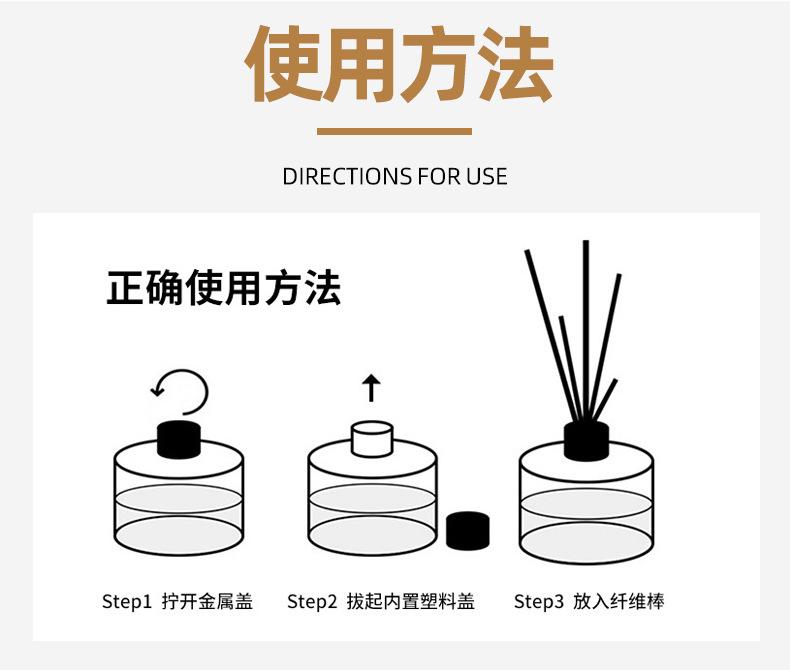 使用方法

DIRECTIONS FOR USE

正确使用方法

Step1 拧开金属盖

Step2 拔起内置塑料盖

Step3 放入纤维棒