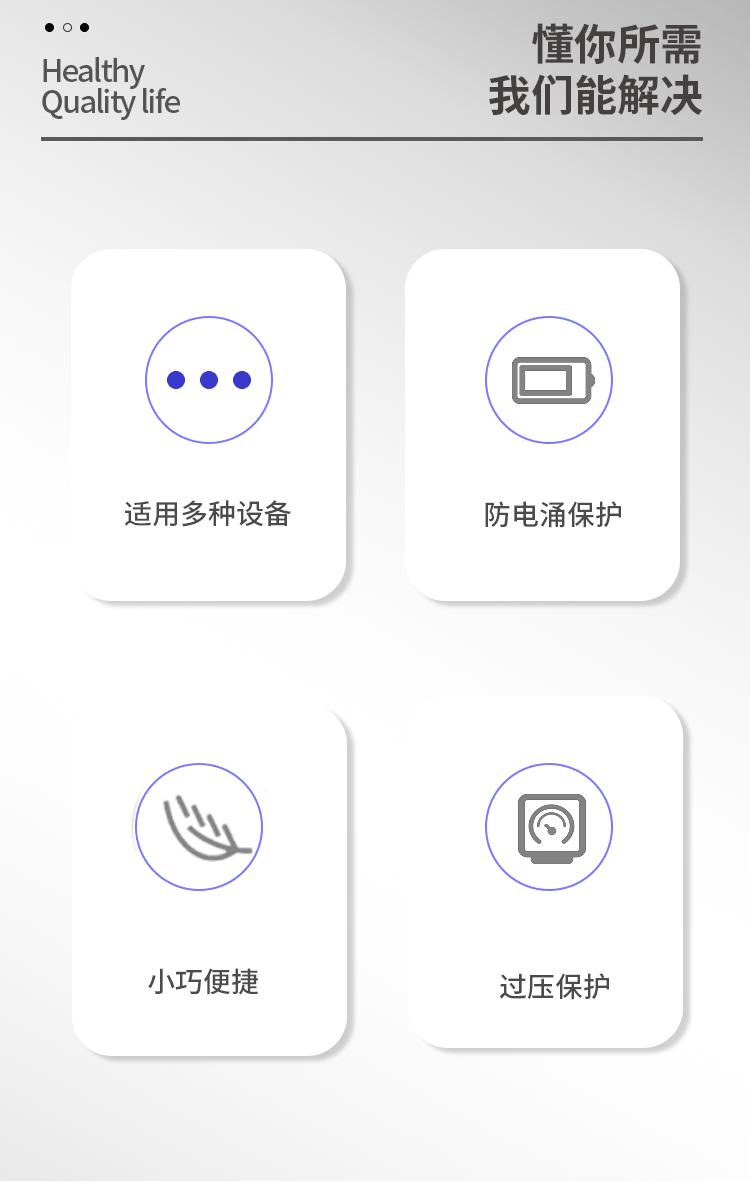 Healthy
Quality life

懂你所需
我们能解决

适用多种设备

防电涌保护

小巧便捷

过压保护