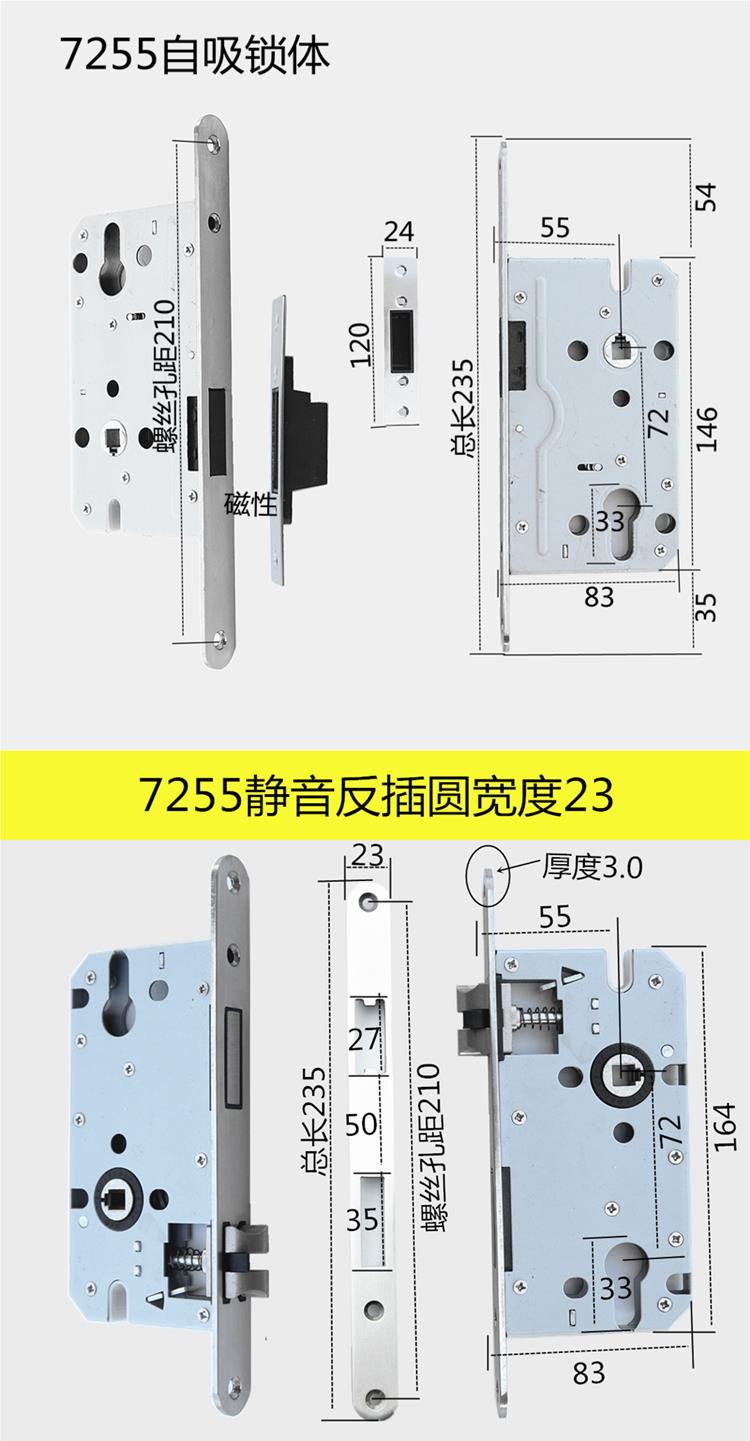 7255自吸锁体

螺丝孔距210

磁性

24

120

总长235

55

54

72

146

33

83

35

7255静音反插圆宽度23

23

27

50

35

总长235

螺丝孔距210

厚度3.0

55

72

164

33

83