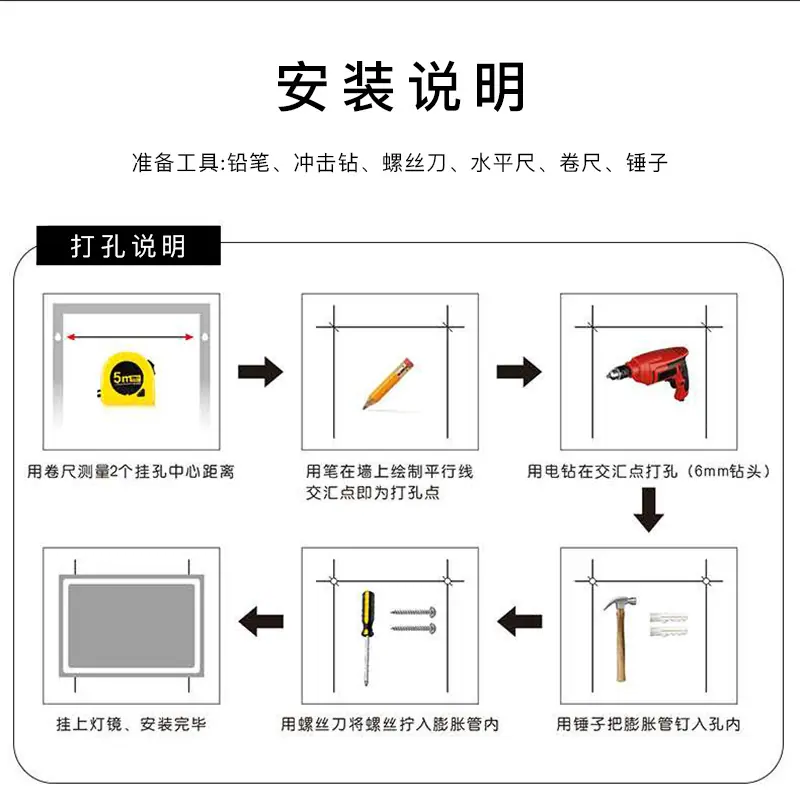 安装说明

准备工具:铅笔、冲击钻、螺丝刀、水平尺、卷尺、锤子

打孔说明

5m

用卷尺测量2个挂孔中心距离

用笔在墙上绘制平行线交汇点即为打孔点

用电钻在交汇点打孔（6mm钻头）

用锤子把膨胀管钉入孔内

用螺丝刀将螺丝拧入膨胀管内

挂上灯镜、安装完毕