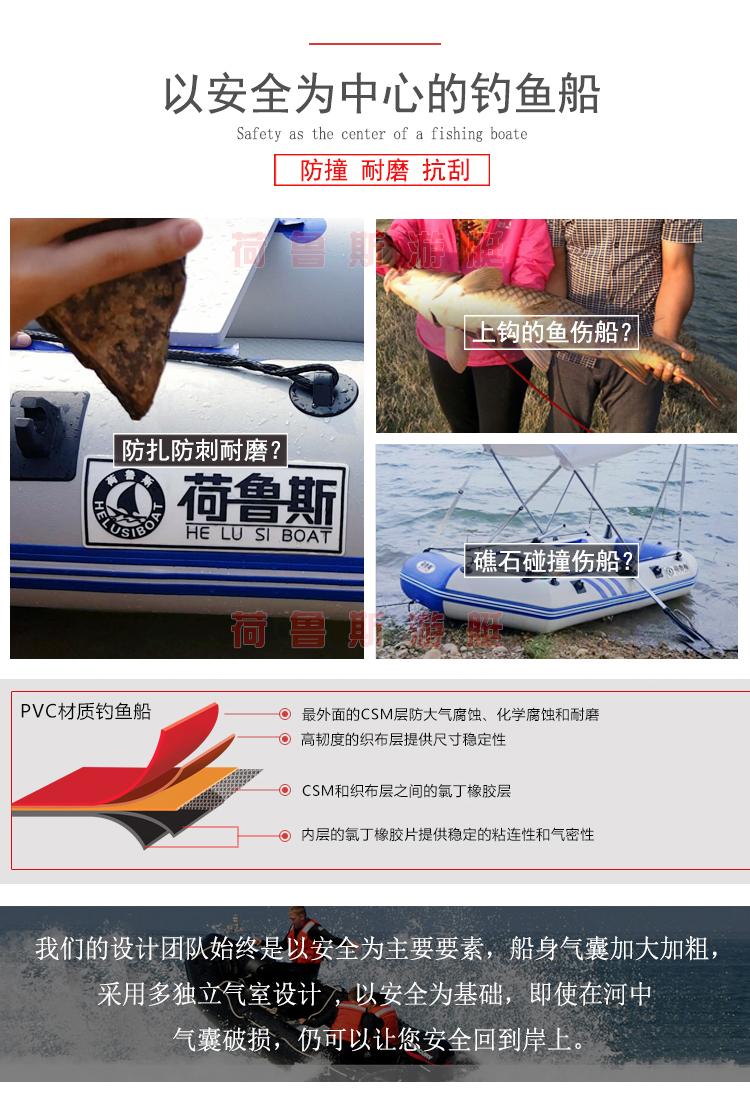 以安全为中心的钓鱼船

Safety as the center of a fishing boate

防撞 耐磨 抗刮

荷鲁斯游艇

防扎防刺耐磨?

荷鲁斯 HELUSIBOAT

荷鲁斯 HE LU SI BOAT

上钩的鱼伤船?

礁石碰撞伤船?

荷鲁斯游艇

PVC材质钓鱼船

最外面的CSM层防大气腐蚀、化学腐蚀和耐磨

高韧度的织布层提供尺寸稳定性

CSM和织布层之间的氯丁橡胶层

内层的氯丁橡胶片提供稳定的粘连性和气密性

我们的设计团队始终是以安全为主要要素，船身气囊加大加粗，采用多独立气室设计，以安全为基础，即使在河中气囊破损，仍可以让您安全回到岸上。