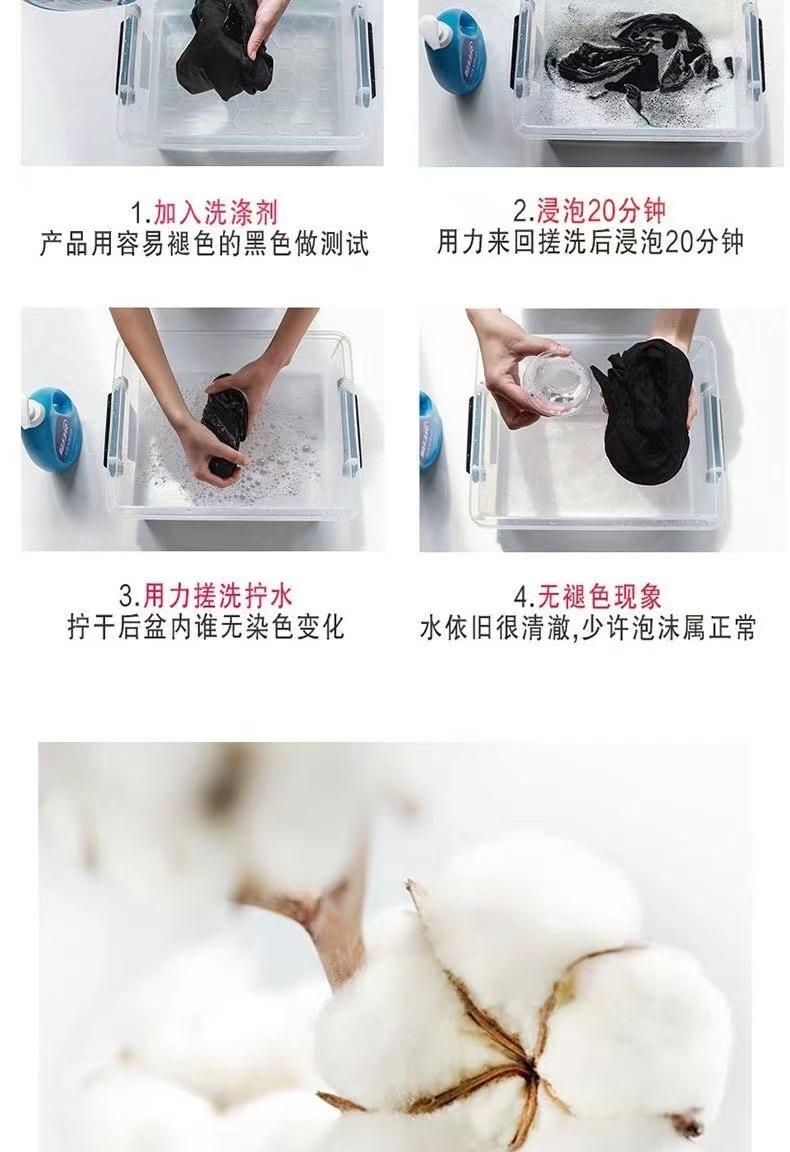 1.加入洗涤剂
产品用容易褪色的黑色做测试

2.浸泡20分钟
用力来回搓洗后浸泡20分钟

3.用力搓洗拧水
拧干后盆内谁无染色变化

4.无褪色现象
水依旧很清澈,少许泡沫属正常