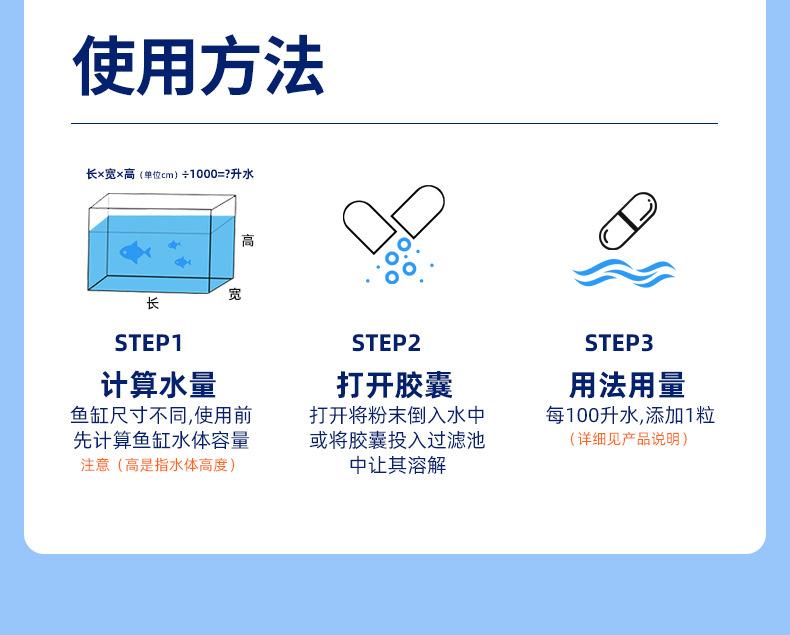 使用方法

长×宽×高（单位cm）÷1000=?升水

高

长

宽

STEP1

计算水量

鱼缸尺寸不同,使用前先计算鱼缸水体容量

注意（高是指水体高度）

STEP2

打开胶囊

打开将粉末倒入水中或将胶囊投入过滤池中让其溶解

STEP3

用法用量

每100升水,添加1粒

（详细见产品说明）