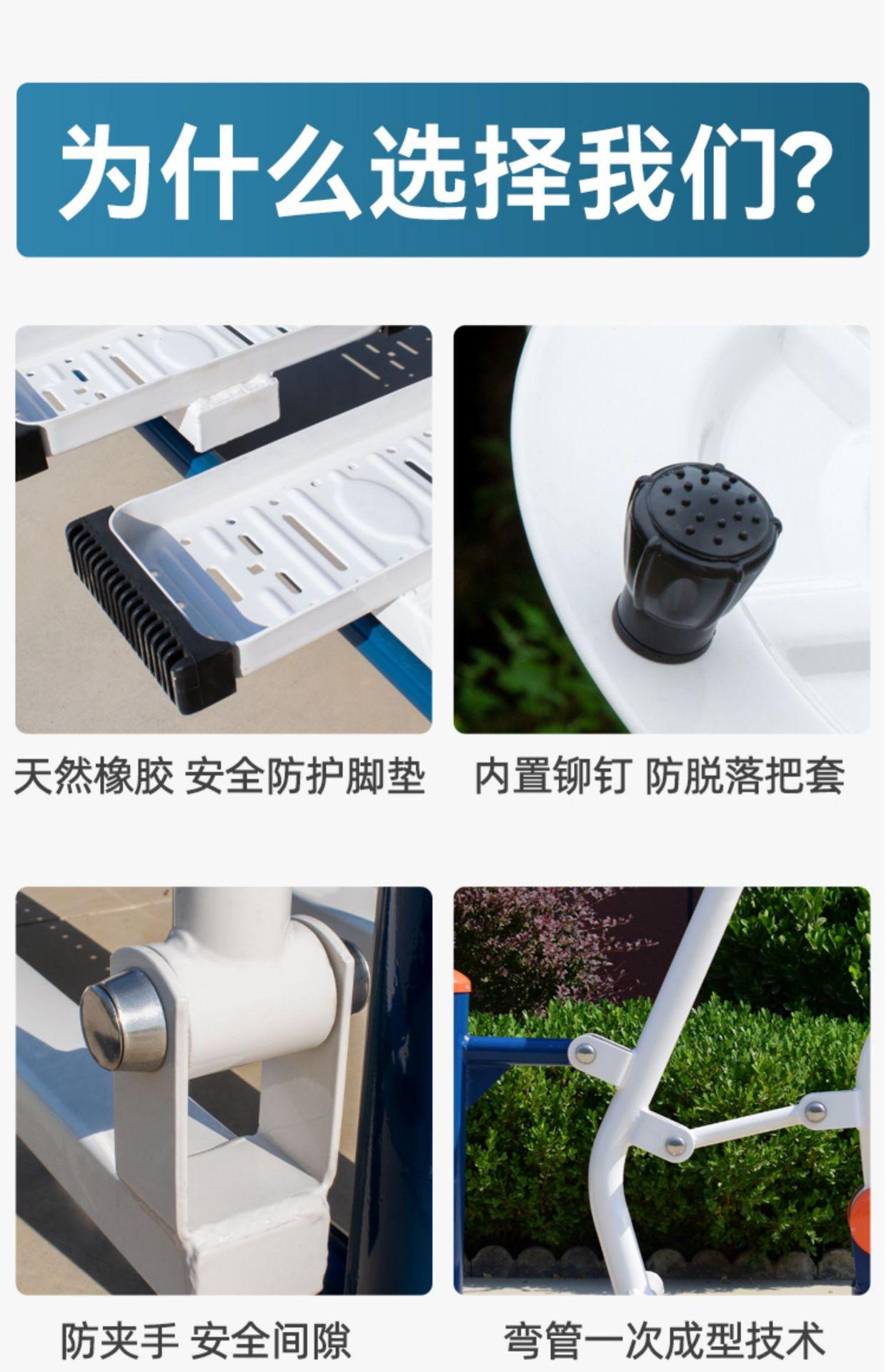 为什么选择我们?

天然橡胶 安全防护脚垫

内置铆钉 防脱落把套

防夹手 安全间隙

弯管一次成型技术