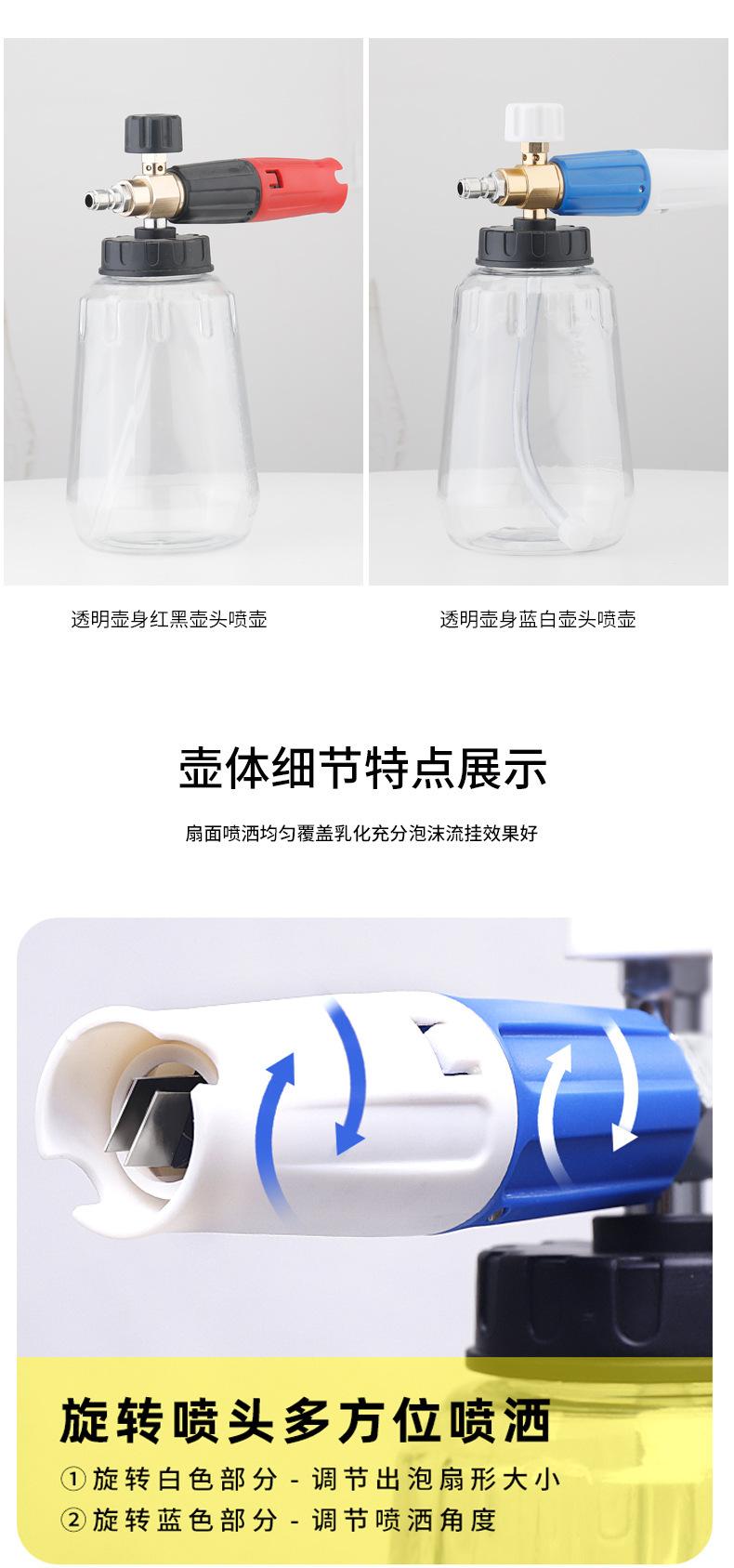 透明壶身红黑壶头喷壶

透明壶身蓝白壶头喷壶

壶体细节特点展示

扇面喷洒均匀覆盖乳化充分泡沫流挂效果好

旋转喷头多方位喷洒

① 旋转白色部分 - 调节出泡扇形大小

② 旋转蓝色部分 - 调节喷洒角度