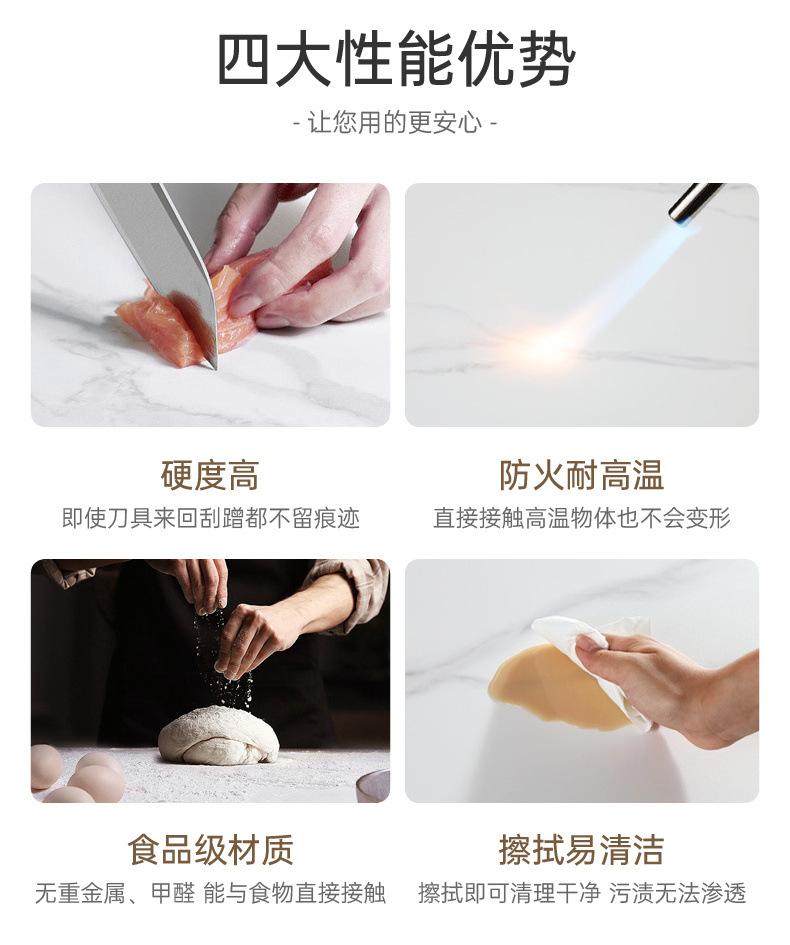 四大性能优势

- 让您用的更安心 -

硬度高

即使刀具来回刮蹭都不留痕迹

防火耐高温

直接接触高温物体也不会变形

食品级材质

无重金属、甲醛 能与食物直接接触

擦拭易清洁

擦拭即可清理干净 污渍无法渗透