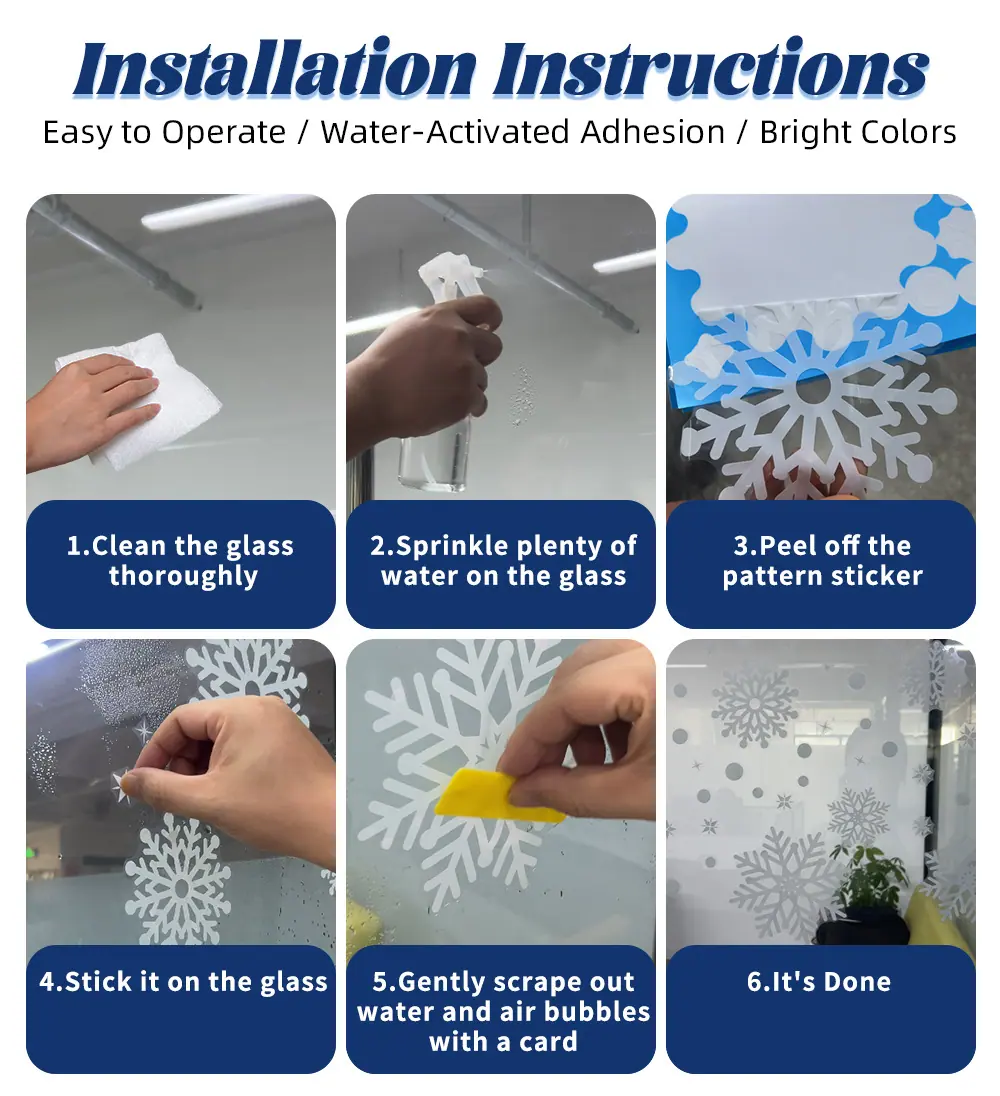 Installation Instructions

Easy to Operate / Water-Activated Adhesion / Bright Colors

1.Clean the glass thoroughly

2.Sprinkle plenty of water on the glass

3.Peel off the pattern sticker

4.Stick it on the glass

5.Gently scrape out water and air bubbles with a card

6.It's Done