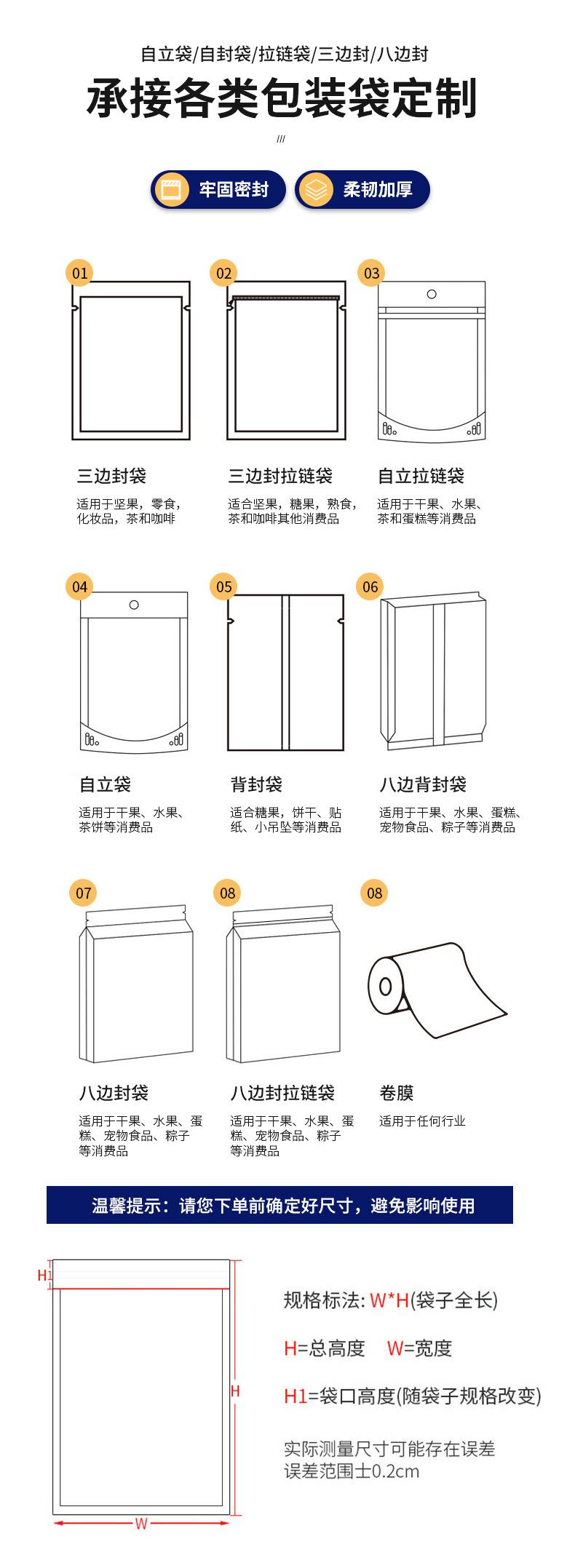 自立袋/自封袋/拉链袋/三边封/八边封

承接各类包装袋定制

///

牢固密封

柔韧加厚

01

三边封袋

适用于坚果，零食，化妆品，茶和咖啡

02

三边封拉链袋

适合坚果，糖果，熟食，茶和咖啡其他消费品

03

自立拉链袋

适用于干果、水果、茶和蛋糕等消费品

04

自立袋

适用于干果、水果、茶饼等消费品

05

背封袋

适合糖果，饼干、贴纸、小吊坠等消费品

06

八边背封袋

适用于干果、水果、蛋糕、宠物食品、粽子等消费品

07

八边封袋

适用于干果、水果、蛋糕、宠物食品、粽子等消费品

08

八边封拉链袋

适用于干果、水果、蛋糕、宠物食品、粽子等消费品

08

卷膜

适用于任何行业

温馨提示：请您下单前确定好尺寸，避免影响使用

H1

H

W

规格标法: W*H(袋子全长)

H=总高度 W=宽度

H1=袋口高度(随袋子规格改变)

实际测量尺寸可能存在误差
误差范围士0.2cm