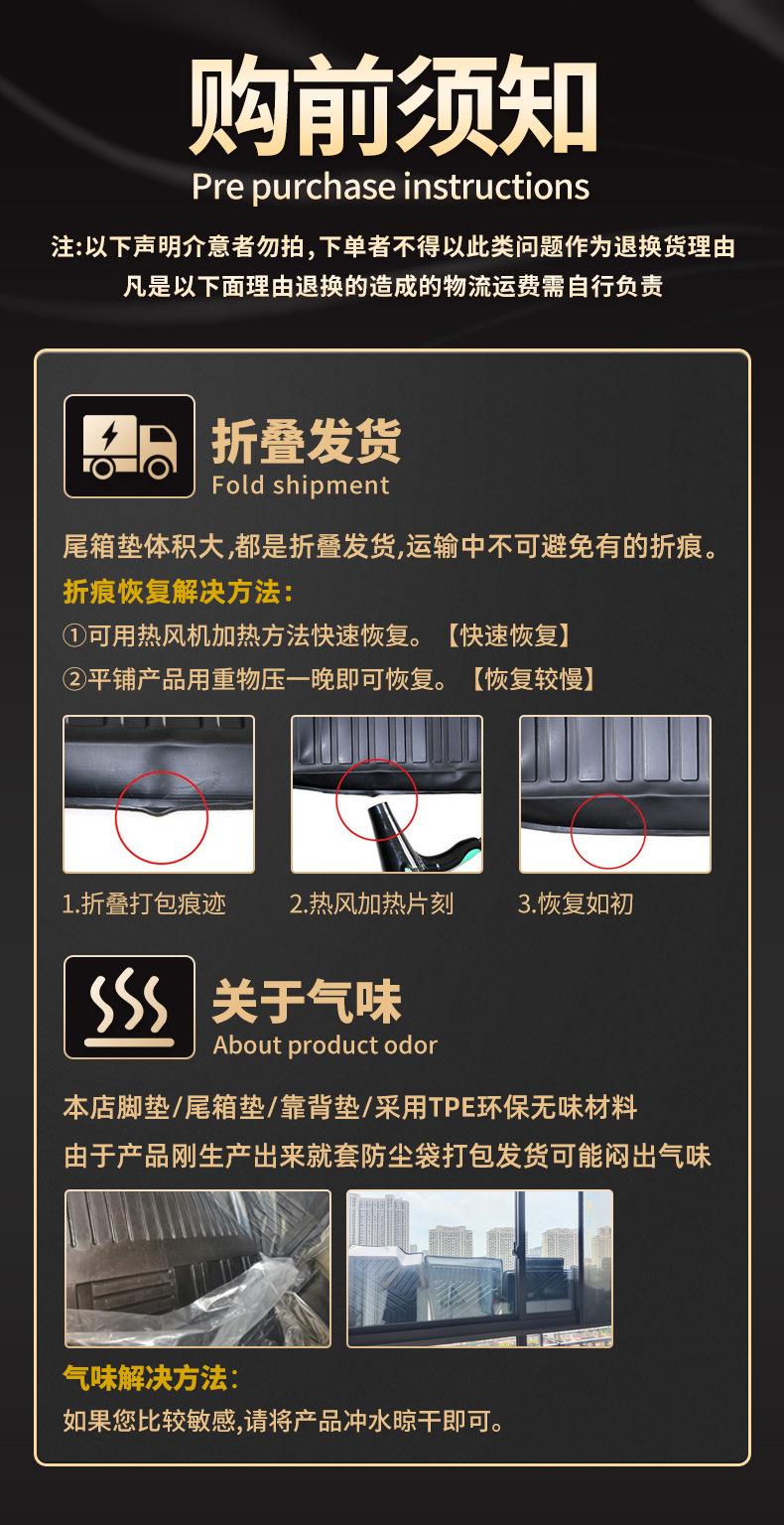 购前须知
Pre purchase instructions

注:以下声明介意者勿拍,下单者不得以此类问题作为退换货理由
凡是以下面理由退换的造成的物流运费需自行负责

折叠发货
Fold shipment

尾箱垫体积大,都是折叠发货,运输中不可避免有的折痕。
折痕恢复解决方法:
①可用热风机加热方法快速恢复。【快速恢复】
②平铺产品用重物压一晚即可恢复。【恢复较慢】

1.折叠打包痕迹
2.热风加热片刻
3.恢复如初

关于气味
About product odor

本店脚垫/尾箱垫/靠背垫/采用TPE环保无味材料
由于产品刚生产出来就套防尘袋打包发货可能闷出气味

气味解决方法:
如果您比较敏感,请将产品冲水晾干即可。