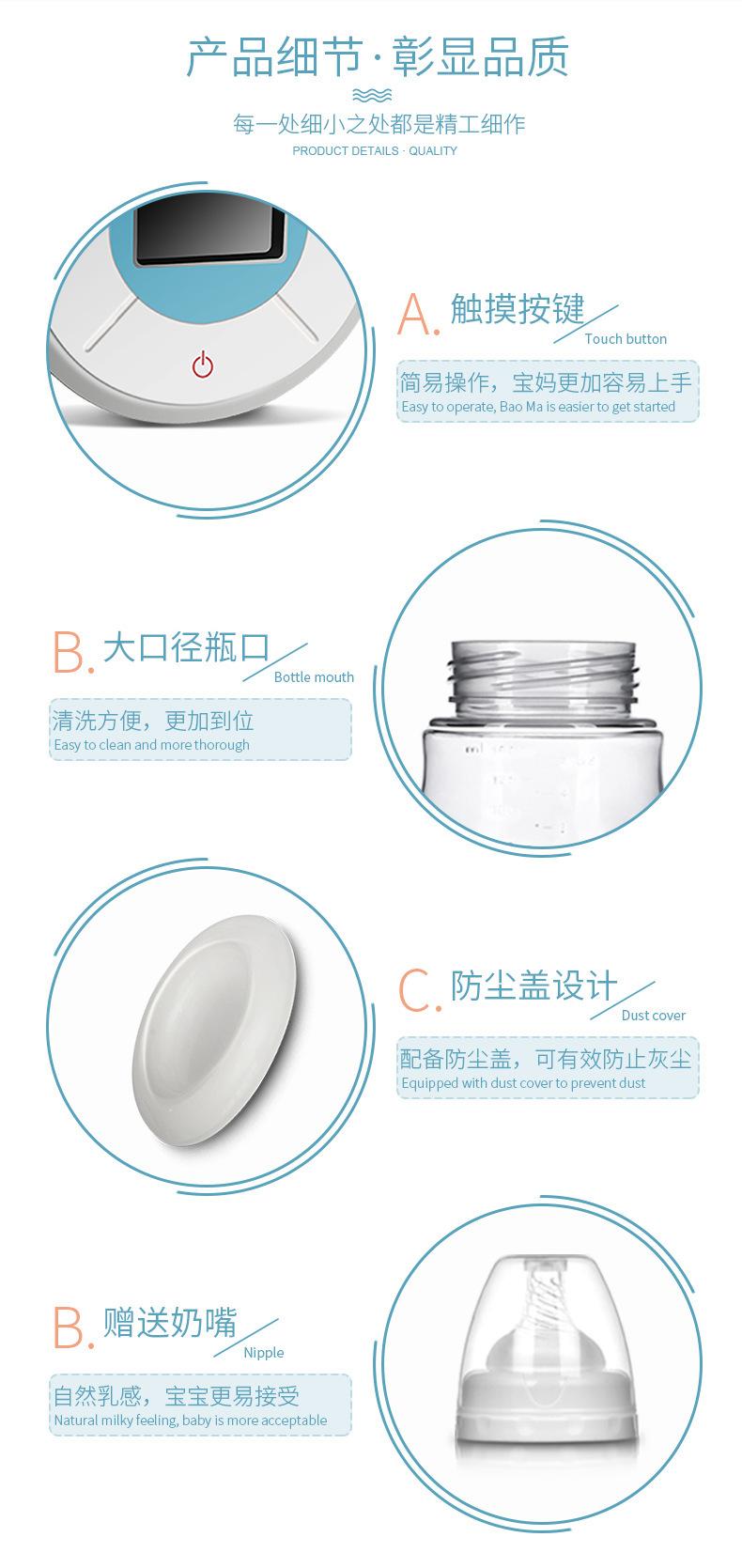 产品细节·彰显品质

每一处细小之处都是精工细作

PRODUCT DETAILS · QUALITY

A. 触摸按键

Touch button

简易操作，宝妈更加容易上手

Easy to operate, Bao Ma is easier to get started

B. 大口径瓶口

Bottle mouth

清洗方便，更加到位

Easy to clean and more thorough

C. 防尘盖设计

Dust cover

配备防尘盖，可有效防止灰尘

Equipped with dust cover to prevent dust

B. 赠送奶嘴

Nipple

自然乳感，宝宝更易接受

Natural milky feeling, baby is more acceptable