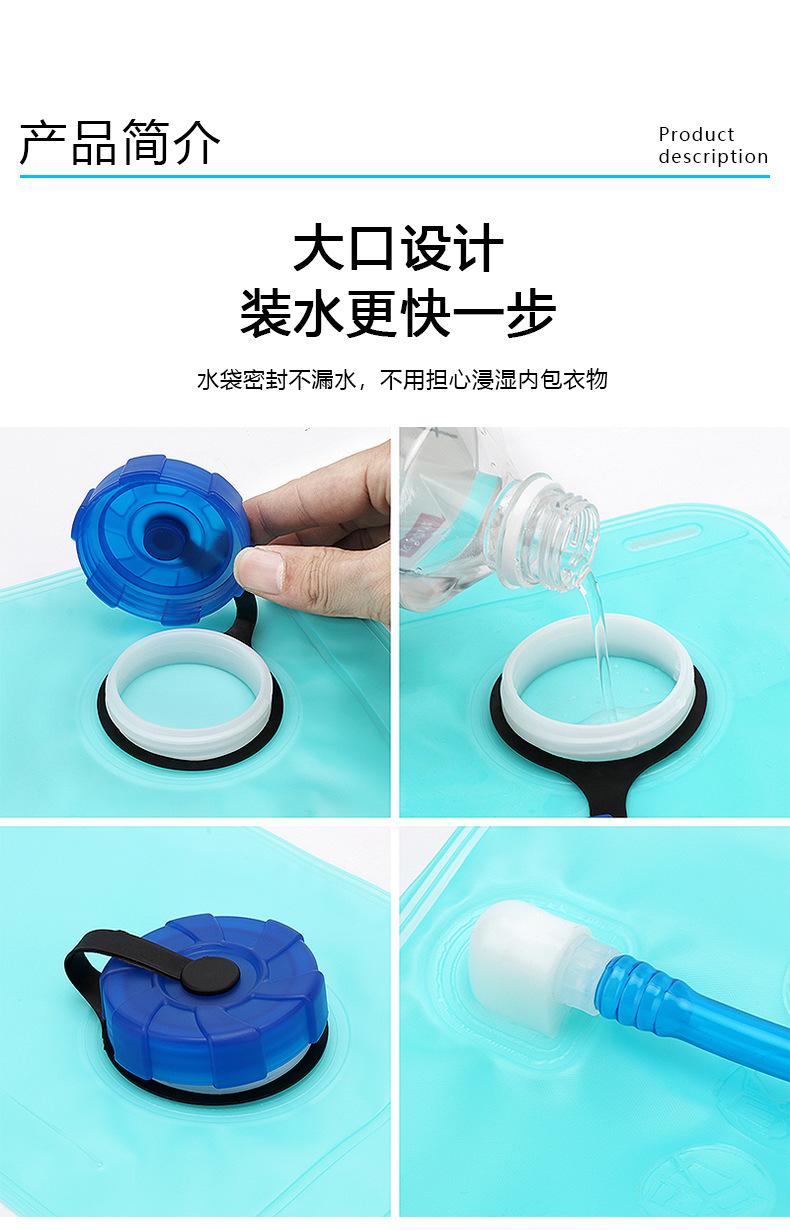 产品简介

Product description

大口设计
装水更快一步

水袋密封不漏水，不用担心浸湿内包衣物