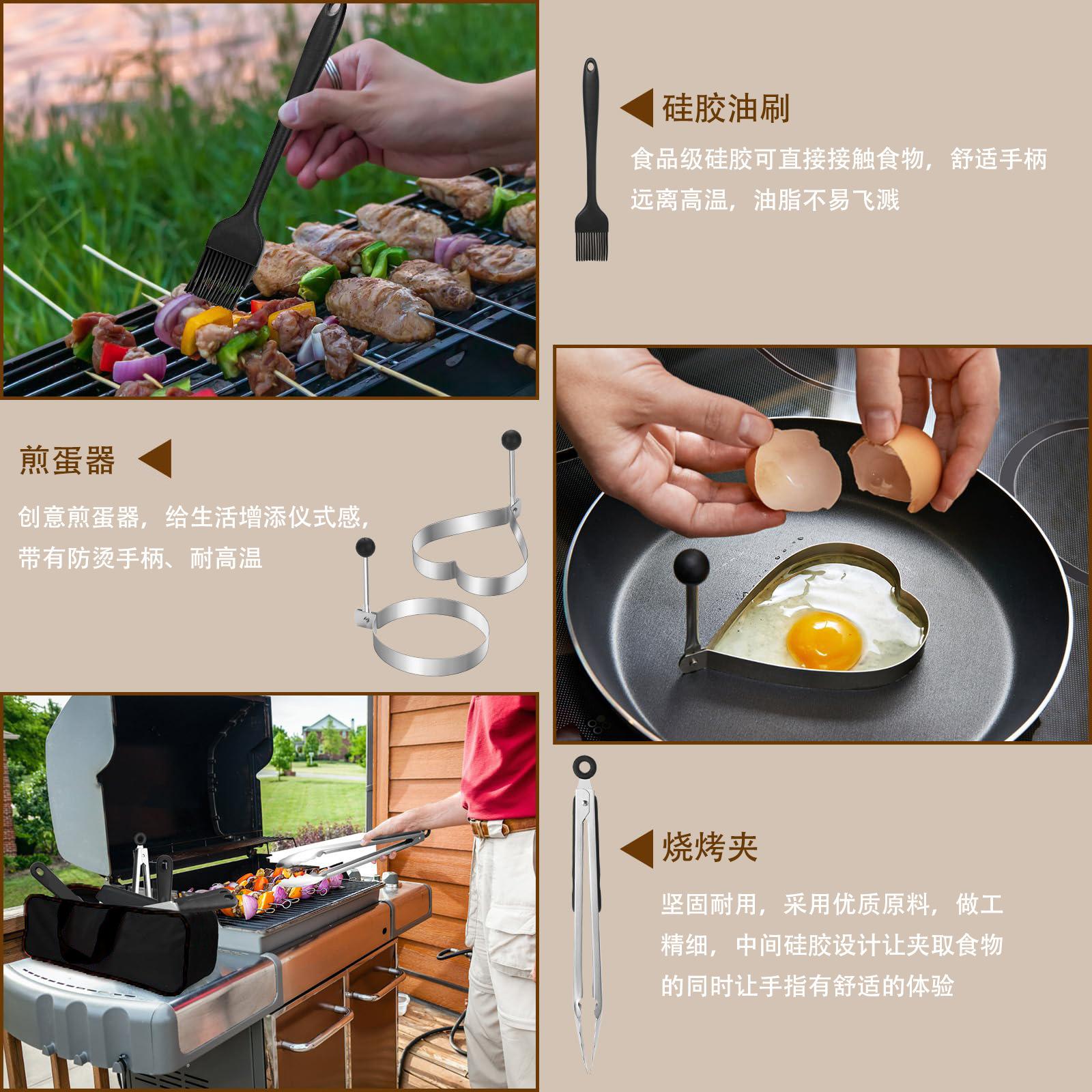 硅胶油刷

食品级硅胶可直接接触食物，舒适手柄远离高温，油脂不易飞溅

煎蛋器

创意煎蛋器，给生活增添仪式感，带有防烫手柄、耐高温

烧烤夹

坚固耐用，采用优质原料，做工精细，中间硅胶设计让夹取食物的同时让手指有舒适的体验