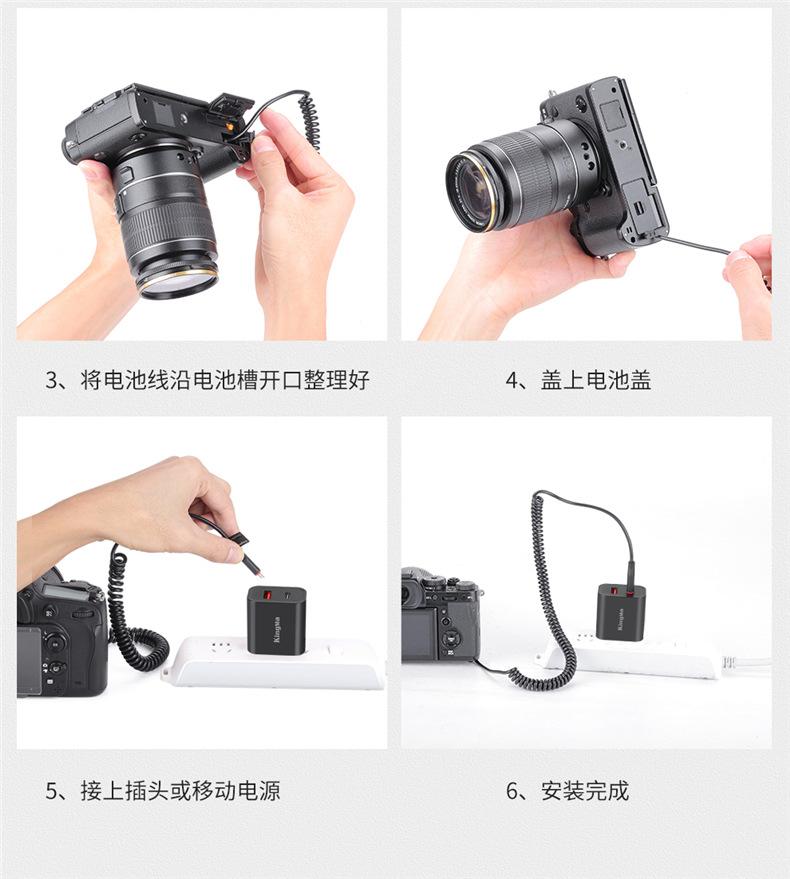 3、将电池线沿电池槽开口整理好

4、盖上电池盖

Kingma

5、接上插头或移动电源

6、安装完成