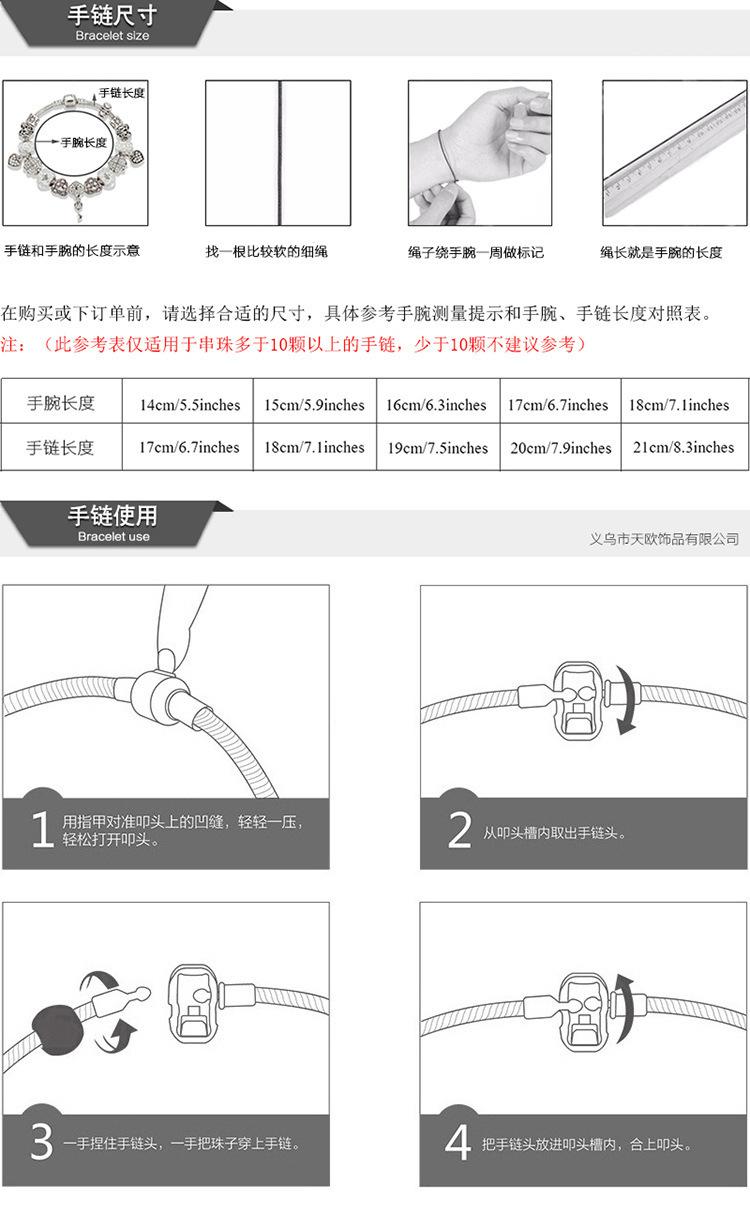 手链尺寸
Bracelet size

手链长度
手腕长度

手链和手腕的长度示意

找一根比较软的细绳

绳子绕手腕一周做标记

绳长就是手腕的长度

在购买或下订单前，请选择合适的尺寸，具体参考手腕测量提示和手腕、手链长度对照表。
注：（此参考表仅适用于串珠多于10颗以上的手链，少于10颗不建议参考）

| 手腕长度 | 14cm/5.5inches | 15cm/5.9inches | 16cm/6.3inches | 17cm/6.7inches | 18cm/7.1inches |
|---|---|---|---|---|---|
| 手链长度 | 17cm/6.7inches | 18cm/7.1inches | 19cm/7.5inches | 20cm/7.9inches | 21cm/8.3inches |

手链使用
Bracelet use

义乌市天欧饰品有限公司

1 用指甲对准叩头上的凹缝，轻轻一压，轻松打开叩头。

2 从叩头槽内取出手链头。

3 一手捏住手链头，一手把珠子穿上手链。

4 把手链头放进叩头槽内，合上叩头。