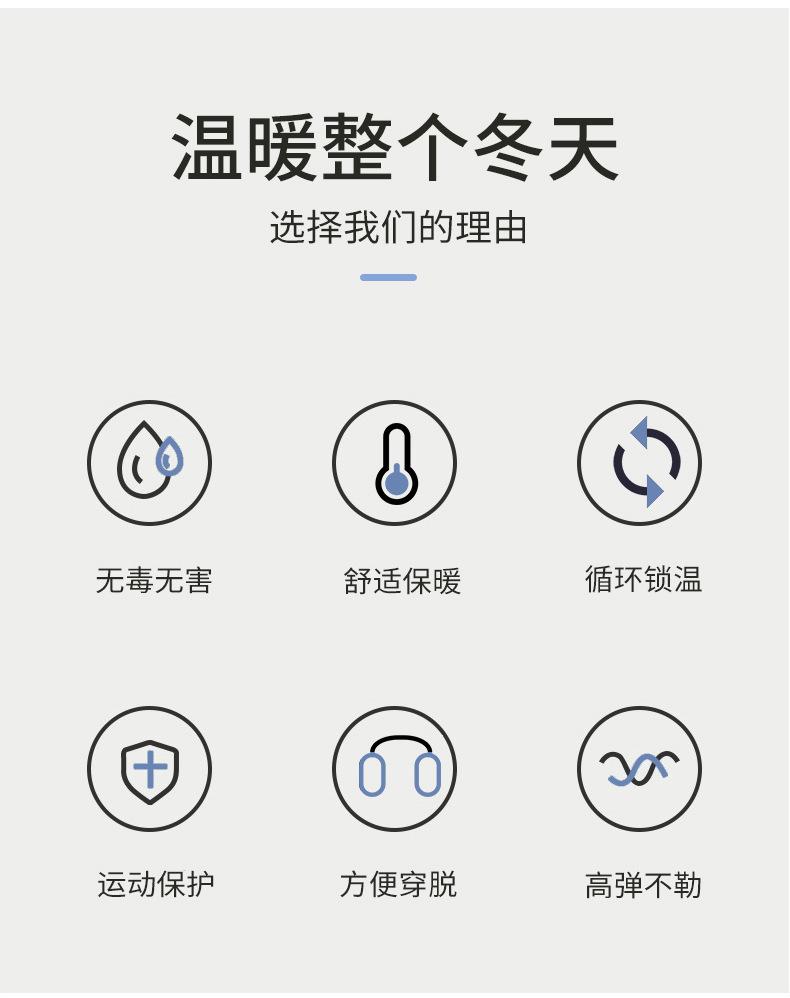 温暖整个冬天

选择我们的理由

无毒无害

舒适保暖

循环锁温

运动保护

方便穿脱

高弹不勒