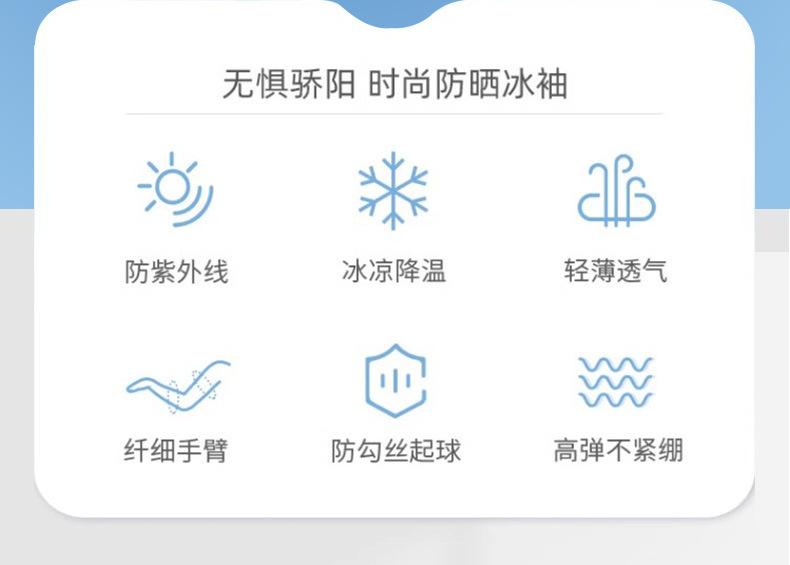 无惧骄阳 时尚防晒冰袖

防紫外线

冰凉降温

轻薄透气

纤细手臂

防勾丝起球

高弹不紧绷