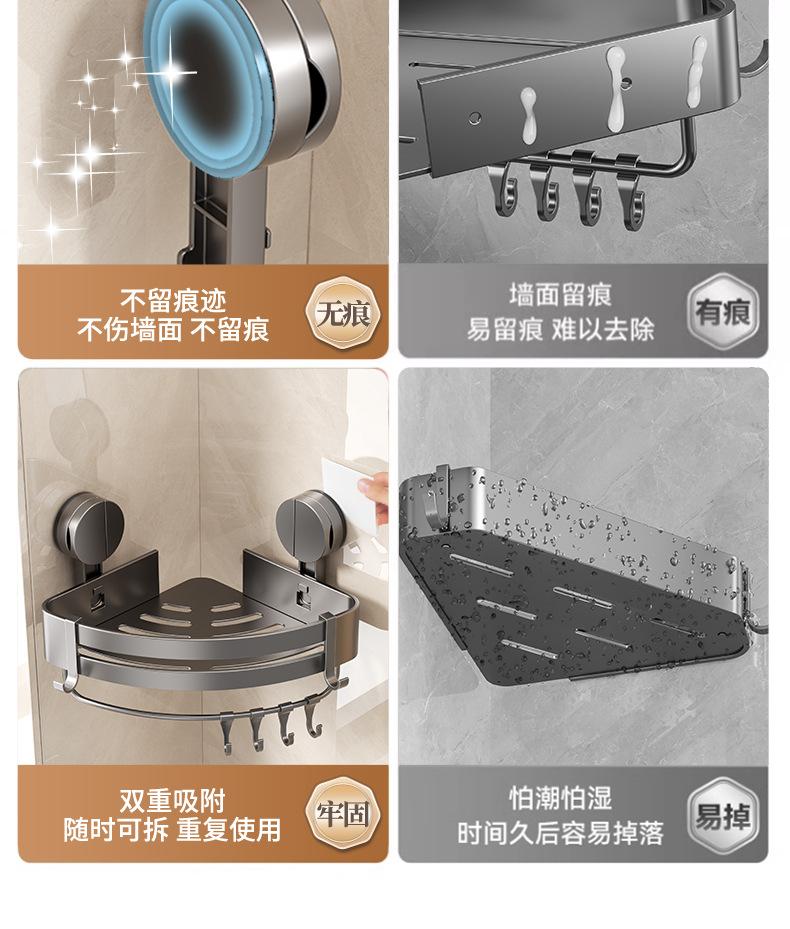 不留痕迹
不伤墙面 不留痕

无痕

墙面留痕
易留痕 难以去除

有痕

双重吸附
随时可拆 重复使用

牢固

怕潮怕湿
时间久后容易掉落

易掉