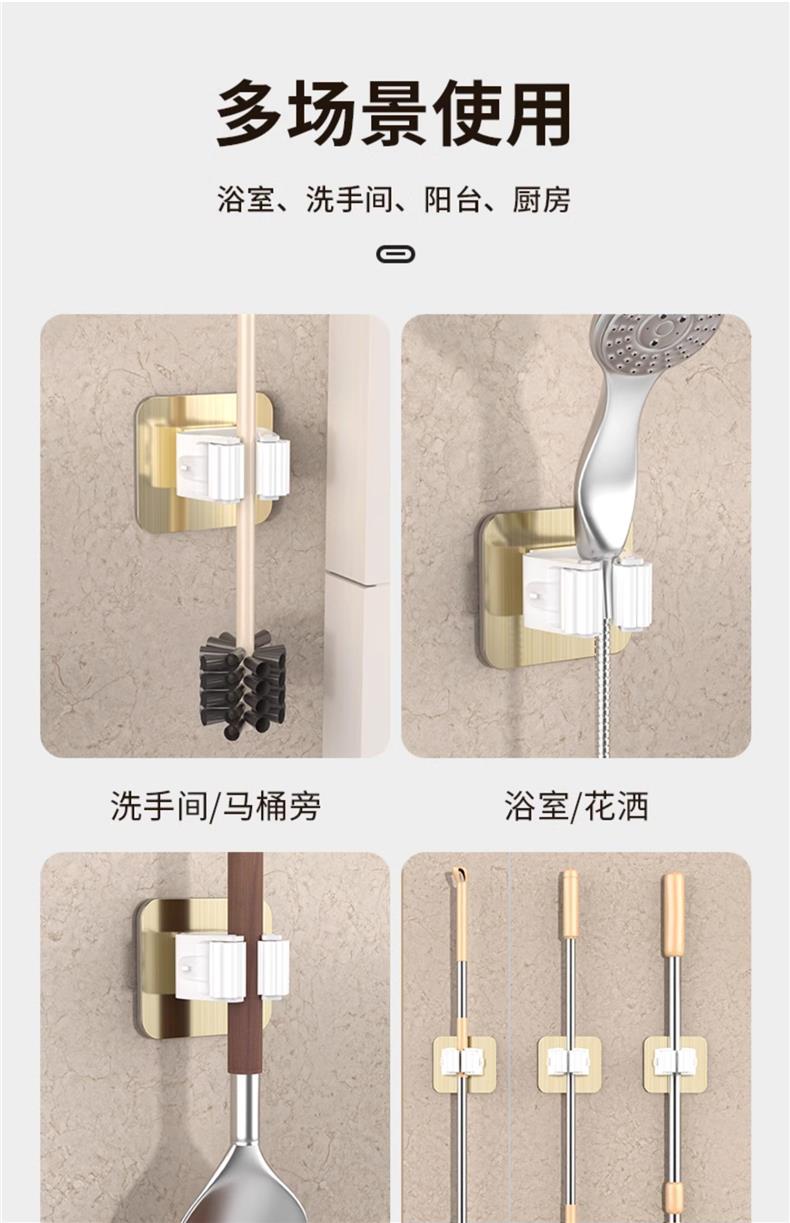 多场景使用

浴室、洗手间、阳台、厨房

洗手间/马桶旁

浴室/花洒