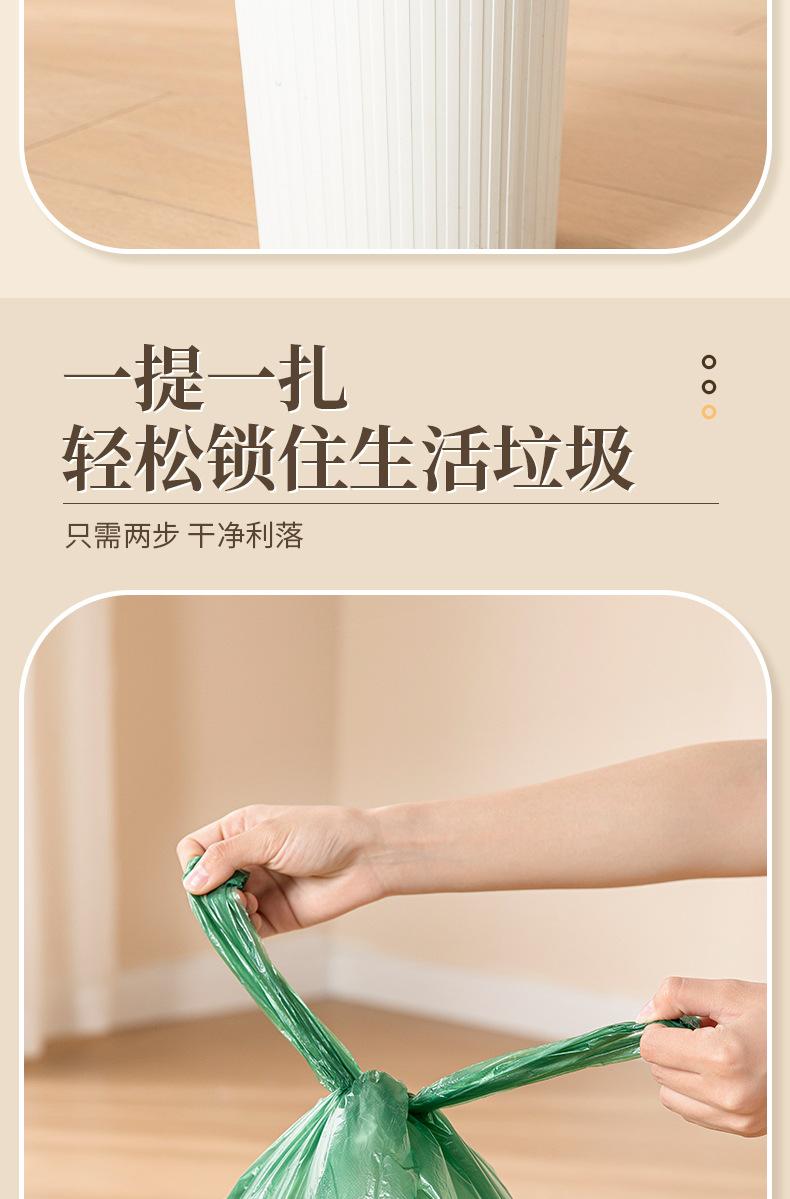 一提一扎
轻松锁住生活垃圾

只需两步 干净利落