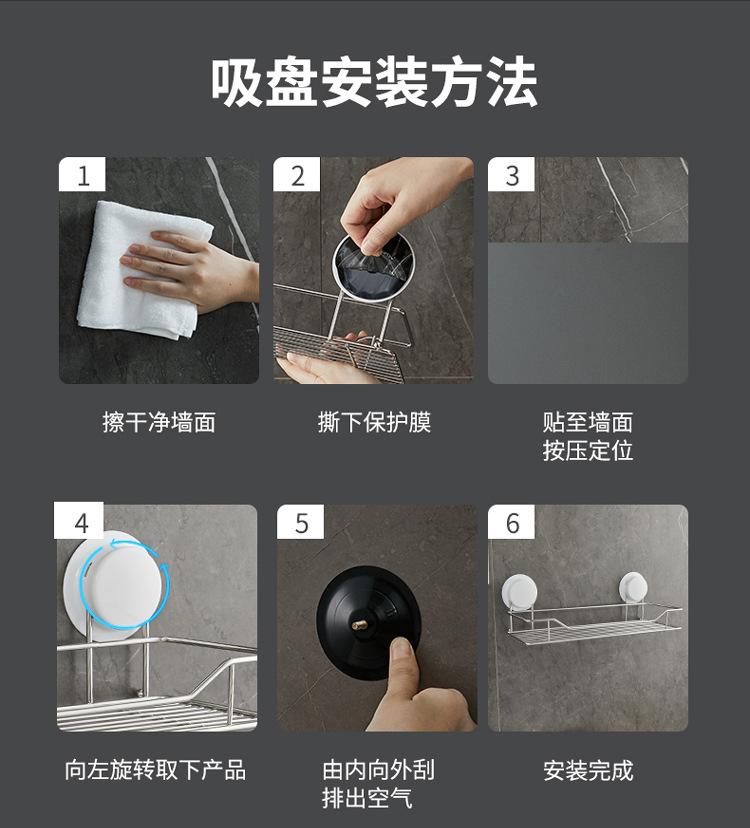 吸盘安装方法

1

擦干净墙面

2

撕下保护膜

3

贴至墙面
按压定位

4

向左旋转取下产品

5

由内向外刮
排出空气

6

安装完成