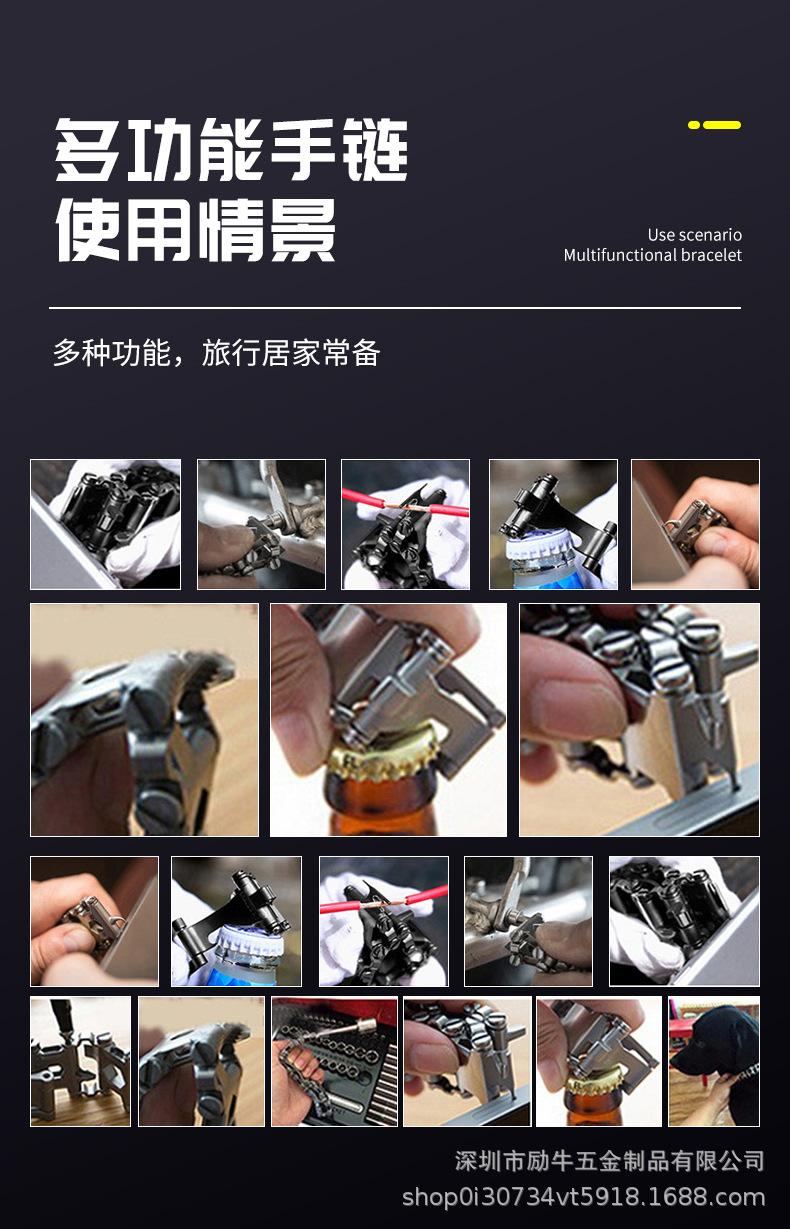 多功能手链
使用情景

Use scenario
Multifunctional bracelet

多种功能，旅行居家常备

深圳市励牛五金制品有限公司
shop0i30734vt5918.1688.com