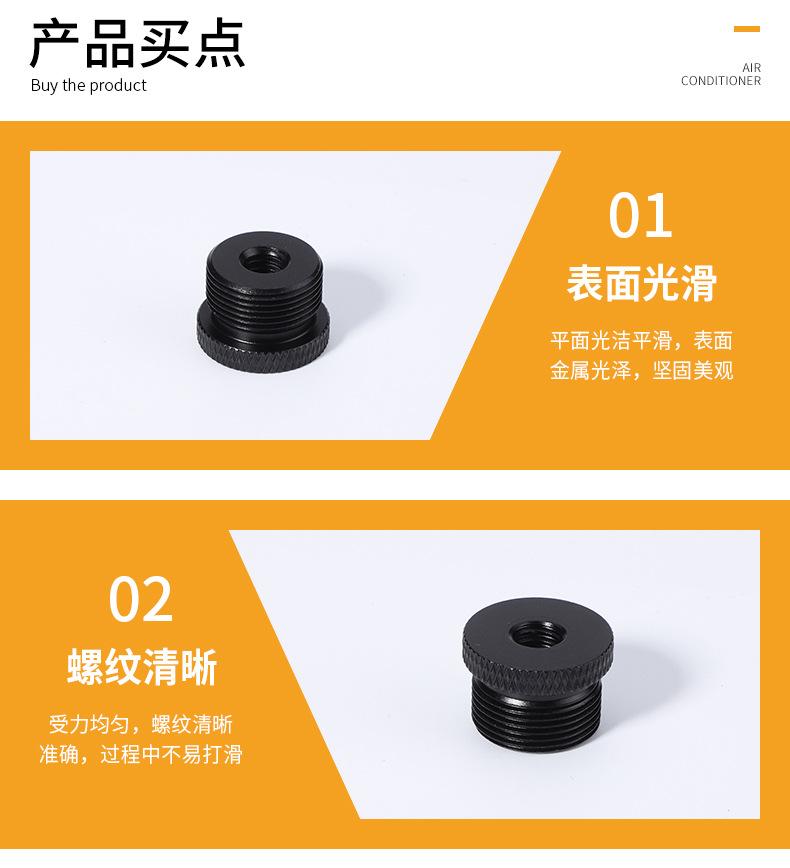 产品买点
Buy the product

AIR
CONDITIONER

01
表面光滑
平面光洁平滑，表面金属光泽，坚固美观

02
螺纹清晰
受力均匀，螺纹清晰准确，过程中不易打滑