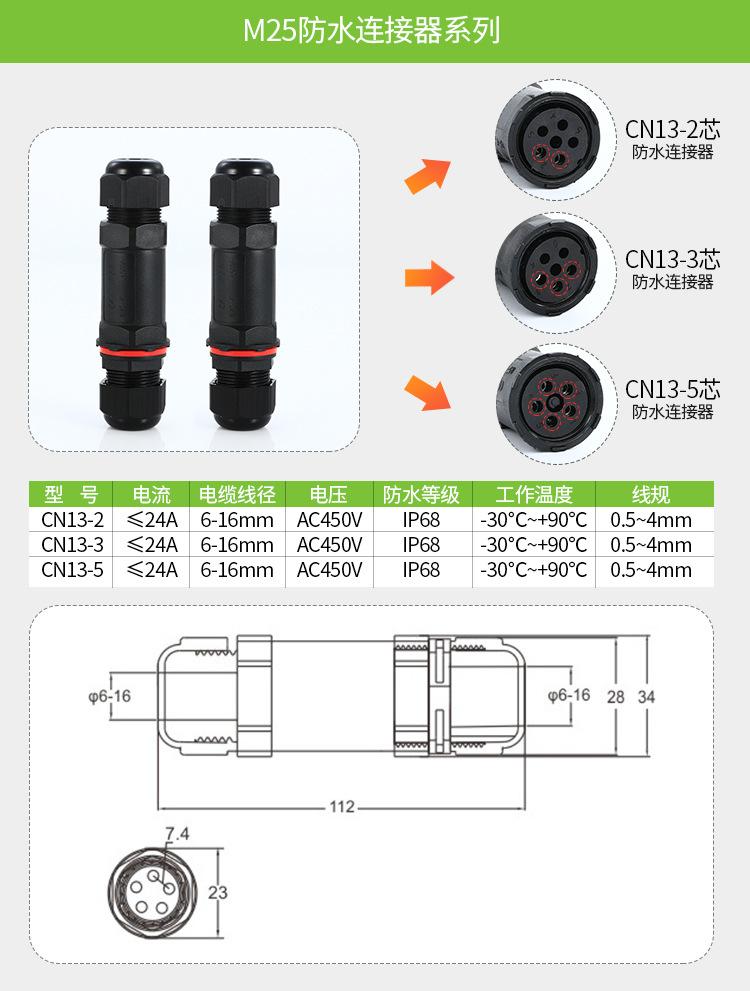 M25防水连接器系列

CN13-2芯
防水连接器

CN13-3芯
防水连接器

CN13-5芯
防水连接器

| 型 号 | 电流 | 电缆线径 | 电压 | 防水等级 | 工作温度 | 线规 |
|---|---|---|---|---|---|---|
| CN13-2 | ≤24A | 6-16mm | AC450V | IP68 | -30°C~+90°C | 0.5~4mm |
| CN13-3 | ≤24A | 6-16mm | AC450V | IP68 | -30°C~+90°C | 0.5~4mm |
| CN13-5 | ≤24A | 6-16mm | AC450V | IP68 | -30°C~+90°C | 0.5~4mm |

φ6-16
φ6-16
28
34
112
7.4
23