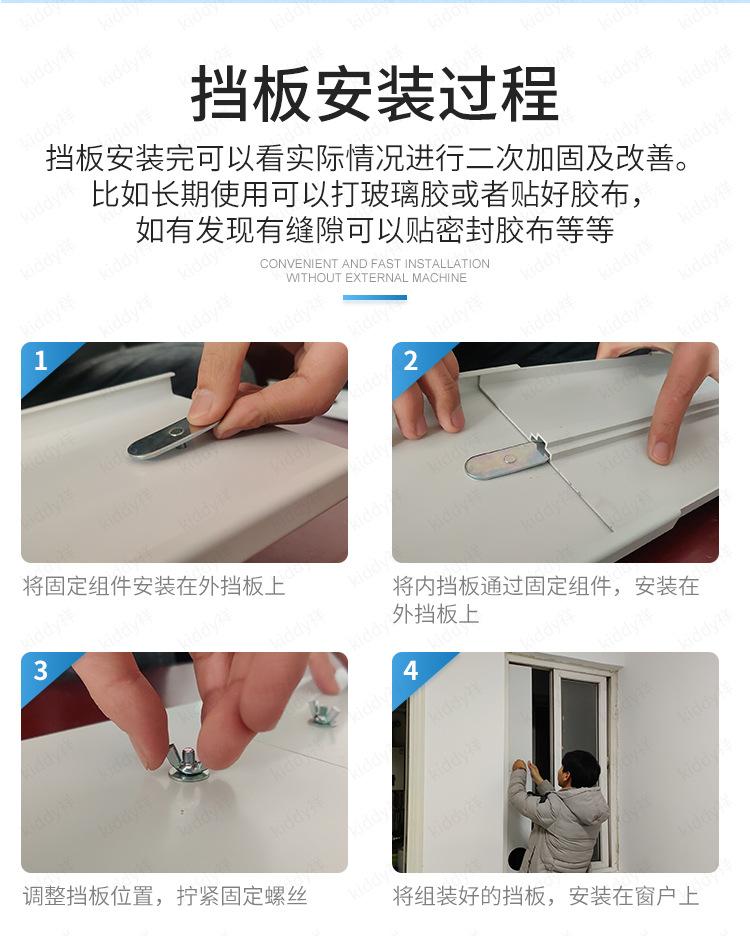 挡板安装过程

挡板安装完可以看实际情况进行二次加固及改善。
比如长期使用可以打玻璃胶或者贴好胶布，
如有发现有缝隙可以贴密封胶布等等

CONVENIENT AND FAST INSTALLATION
WITHOUT EXTERNAL MACHINE

1

将固定组件安装在外挡板上

2

将内挡板通过固定组件，安装在外挡板上

3

调整挡板位置，拧紧固定螺丝

4

将组装好的挡板，安装在窗户上