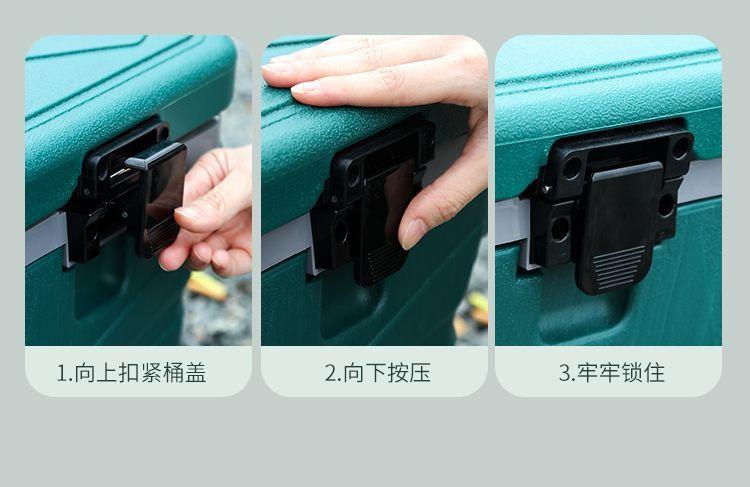 1.向上扣紧桶盖

2.向下按压

3.牢牢锁住