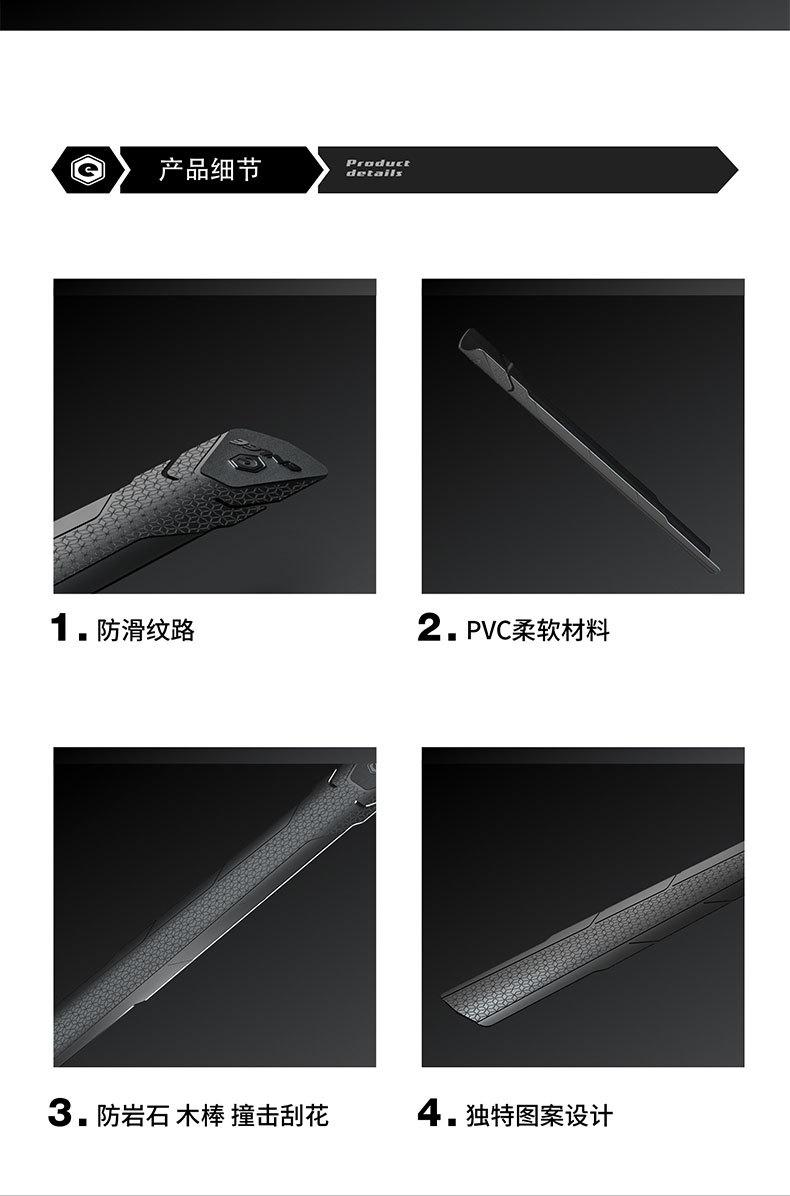 产品细节

Product details

1. 防滑纹路

2. PVC柔软材料

3. 防岩石 木棒 撞击刮花

4. 独特图案设计