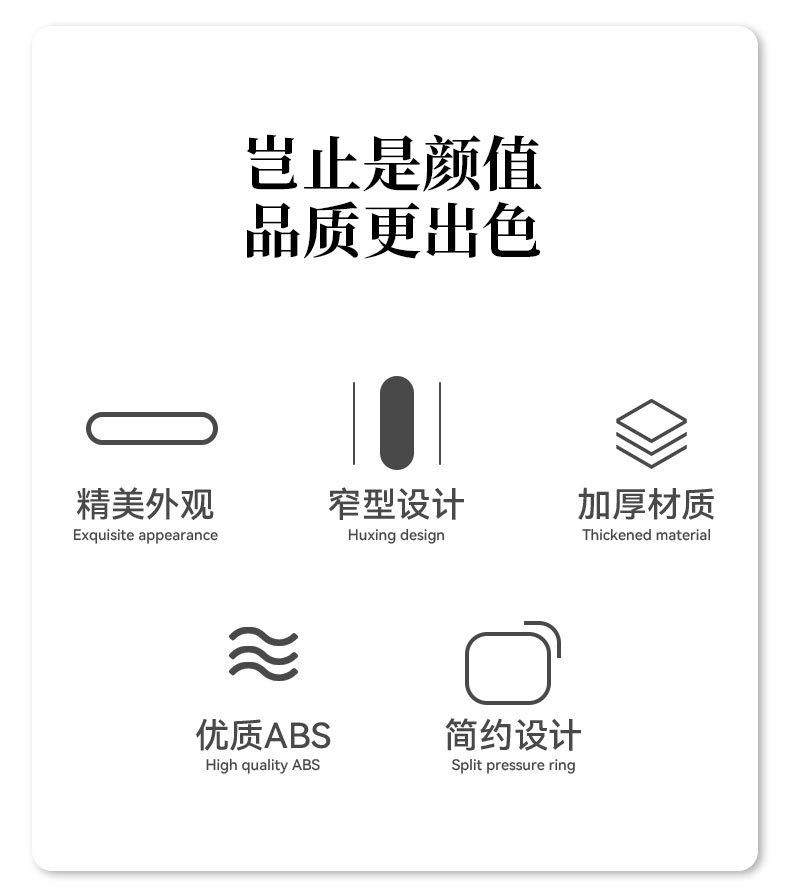 岂止是颜值
品质更出色

精美外观
Exquisite appearance

窄型设计
Huxing design

加厚材质
Thickened material

优质ABS
High quality ABS

简约设计
Split pressure ring