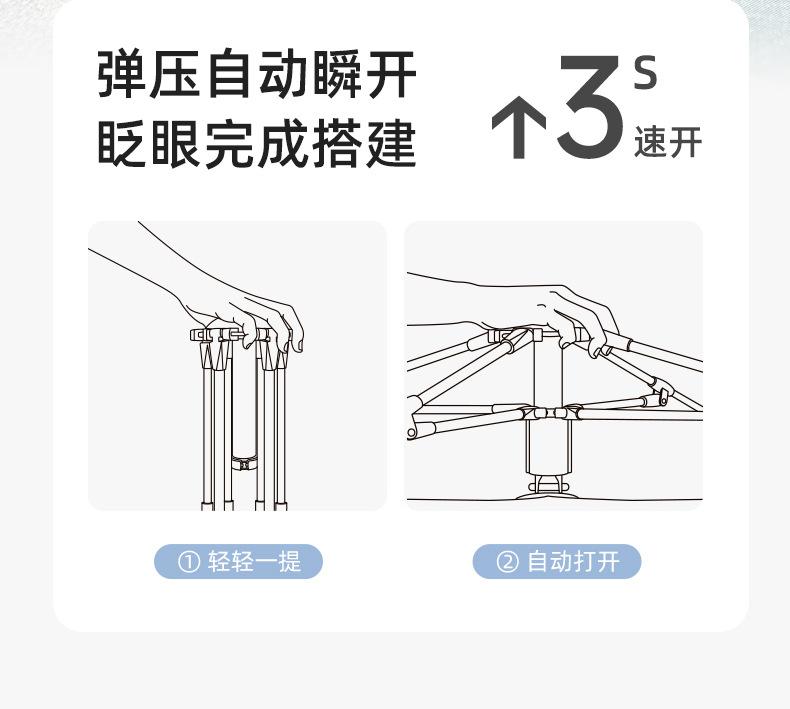 弹压自动瞬开
眨眼完成搭建

↑3 S
速开

① 轻轻一提

② 自动打开