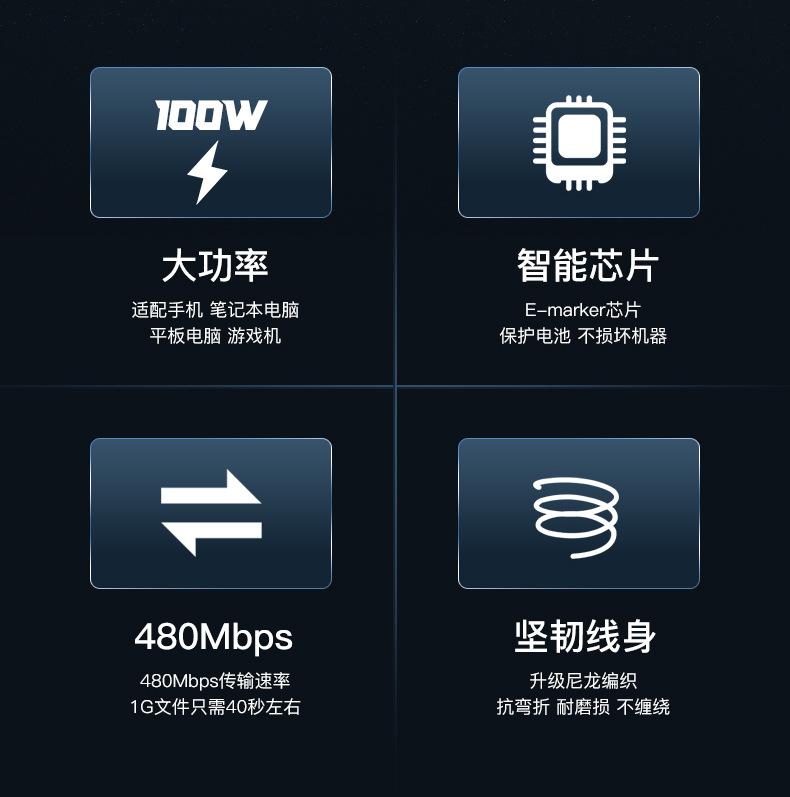 100W

大功率

适配手机 笔记本电脑
平板电脑 游戏机

智能芯片

E-marker芯片
保护电池 不损坏机器

480Mbps

480Mbps传输速率
1G文件只需40秒左右

坚韧线身

升级尼龙编织
抗弯折 耐磨损 不缠绕