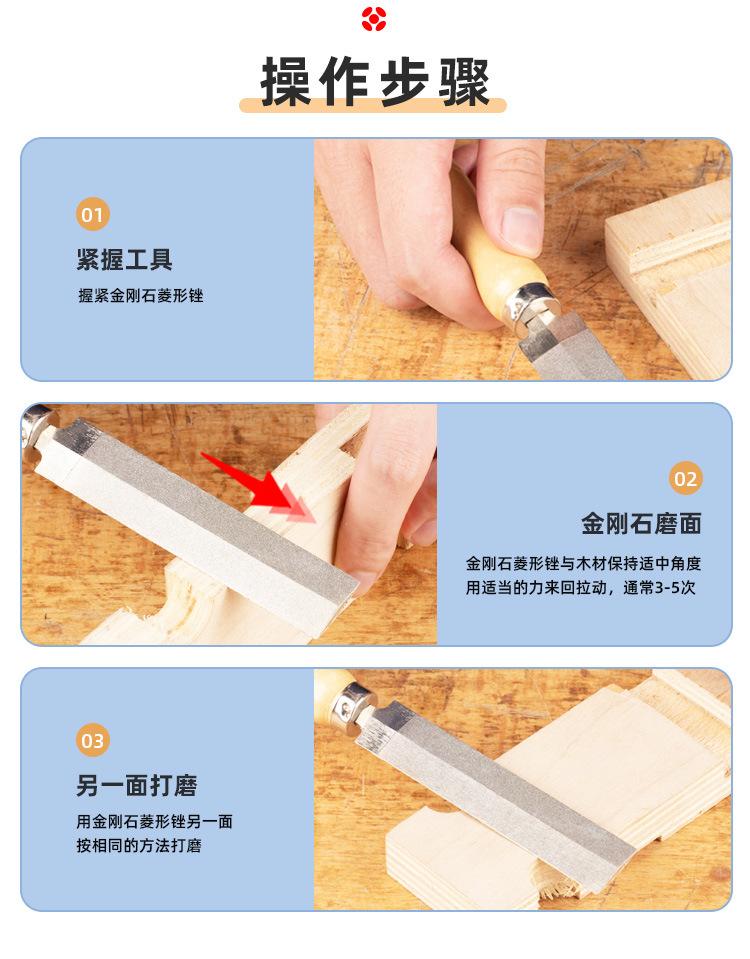 操作步骤

01
紧握工具
握紧金刚石菱形锉

02
金刚石磨面
金刚石菱形锉与木材保持适中角度
用适当的力来回拉动，通常3-5次

03
另一面打磨
用金刚石菱形锉另一面
按相同的方法打磨