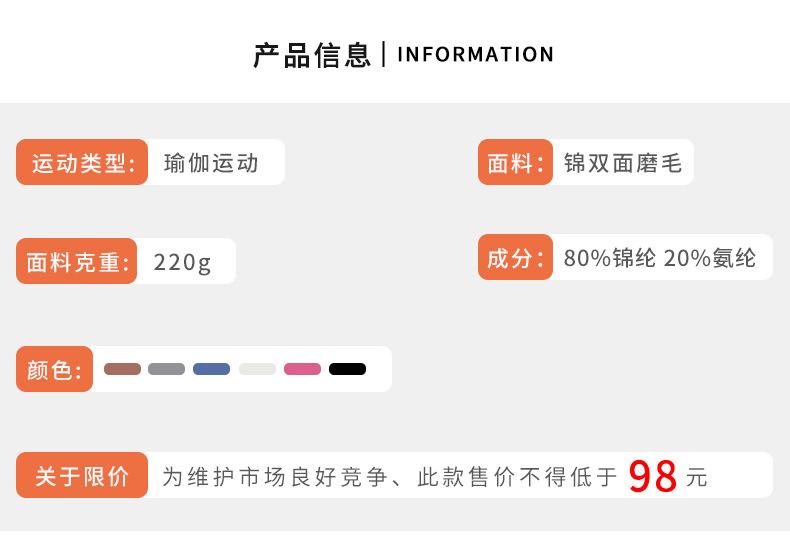 产品信息 | INFORMATION

运动类型: 瑜伽运动

面料: 锦双面磨毛

面料克重: 220g

成分: 80%锦纶 20%氨纶

颜色:

关于限价 为维护市场良好竞争、此款售价不得低于 98 元