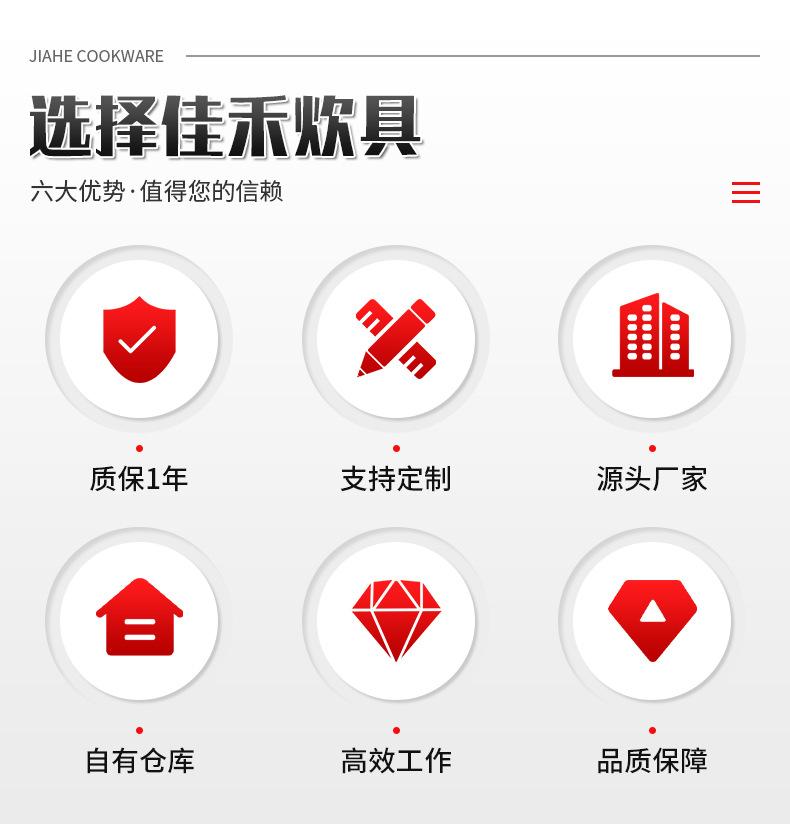 JIAHE COOKWARE

选择佳禾炊具

六大优势·值得您的信赖

质保1年

支持定制

源头厂家

自有仓库

高效工作

品质保障