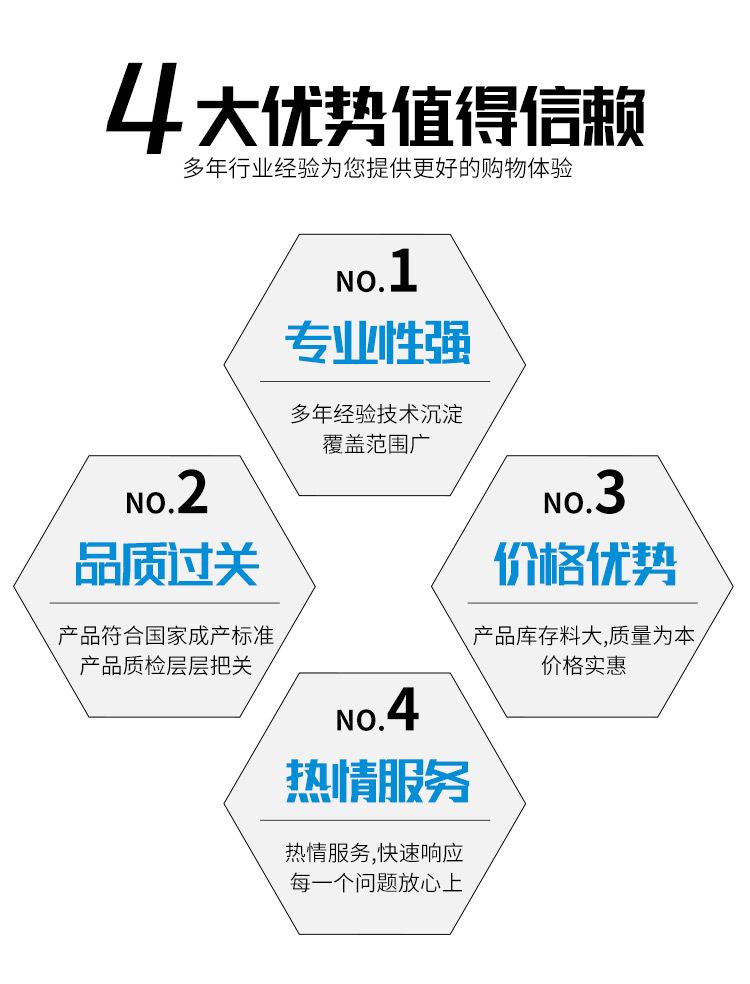 4大优势值得信赖
多年行业经验为您提供更好的购物体验

NO.1
专业性强
多年经验技术沉淀
覆盖范围广

NO.2
品质过关
产品符合国家成产标准
产品质检层层把关

NO.3
价格优势
产品库存料大,质量为本
价格实惠

NO.4
热情服务
热情服务,快速响应
每一个问题放心上