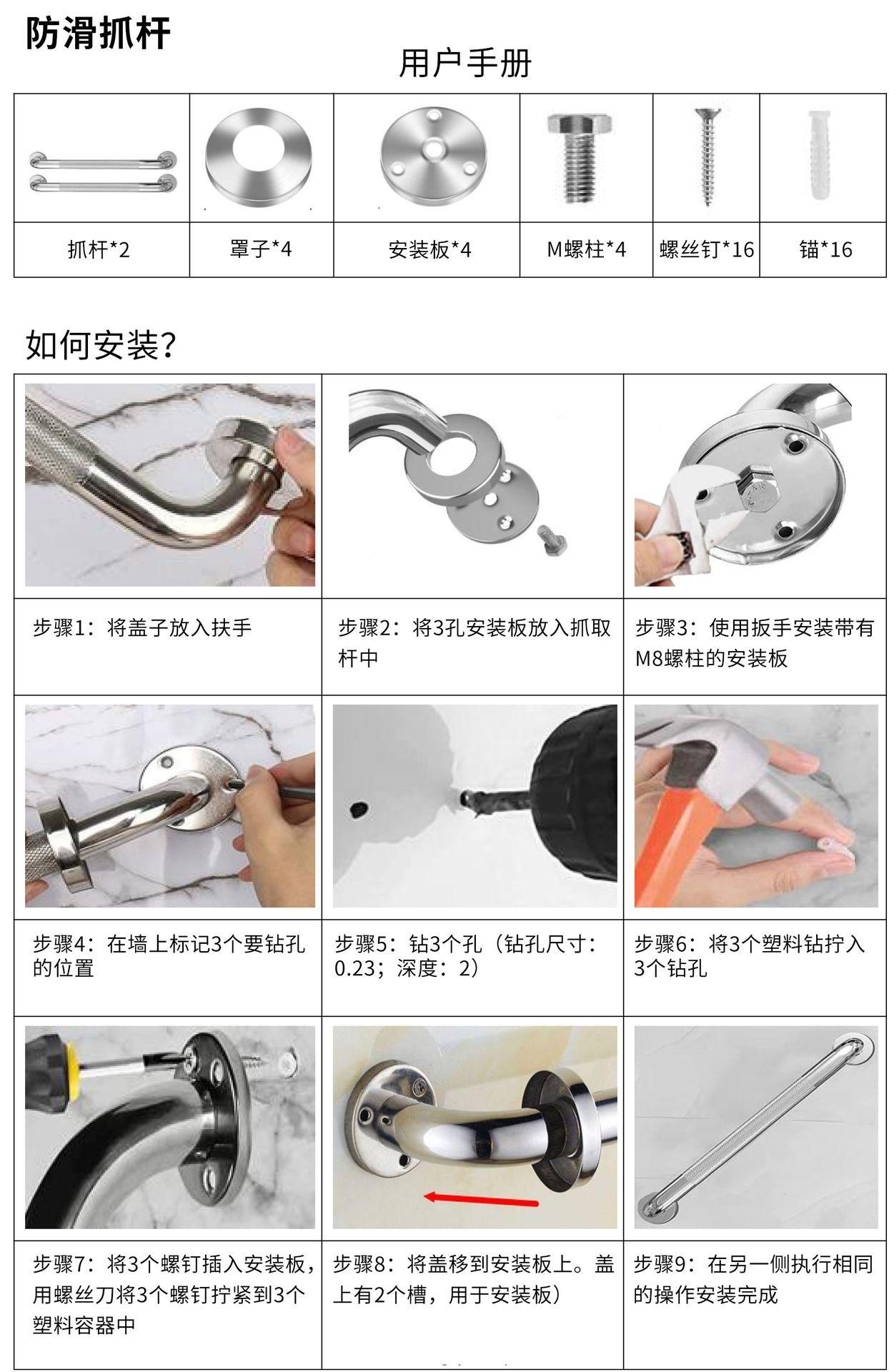 防滑抓杆

用户手册

| 抓杆*2 | 罩子*4 | 安装板*4 | M螺柱*4 | 螺丝钉*16 | 锚*16 |
|---|---|---|---|---|---|

如何安装?

| 步骤1：将盖子放入扶手 | 步骤2：将3孔安装板放入抓取杆中 | 步骤3：使用扳手安装带有M8螺柱的安装板 |
|---|---|---|
| 步骤4：在墙上标记3个要钻孔的位置 | 步骤5：钻3个孔（钻孔尺寸：0.23；深度：2） | 步骤6：将3个塑料钻拧入3个钻孔 |
| 步骤7：将3个螺钉插入安装板，用螺丝刀将3个螺钉拧紧到3个塑料容器中 | 步骤8：将盖移到安装板上。盖上有2个槽，用于安装板） | 步骤9：在另一侧执行相同的操作安装完成 |