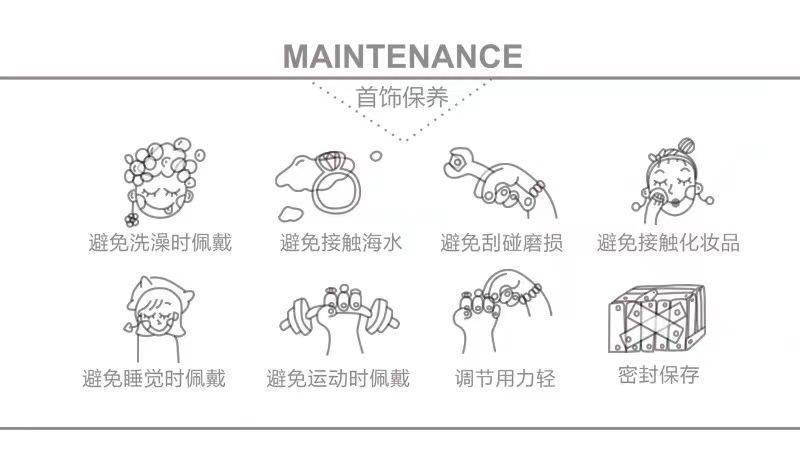 MAINTENANCE

首饰保养

避免洗澡时佩戴

避免接触海水

避免刮碰磨损

避免接触化妆品

避免睡觉时佩戴

避免运动时佩戴

调节用力轻

密封保存