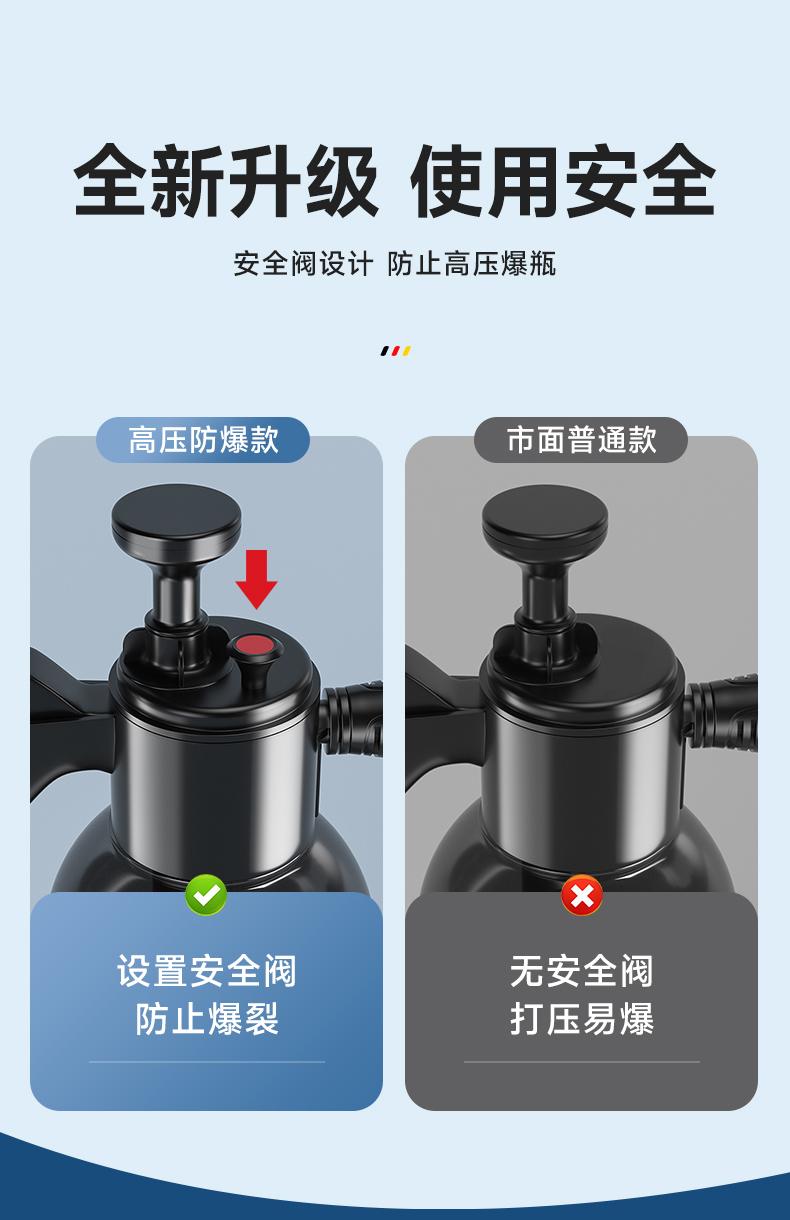 全新升级 使用安全

安全阀设计 防止高压爆瓶

高压防爆款

设置安全阀
防止爆裂

市面普通款

无安全阀
打压易爆