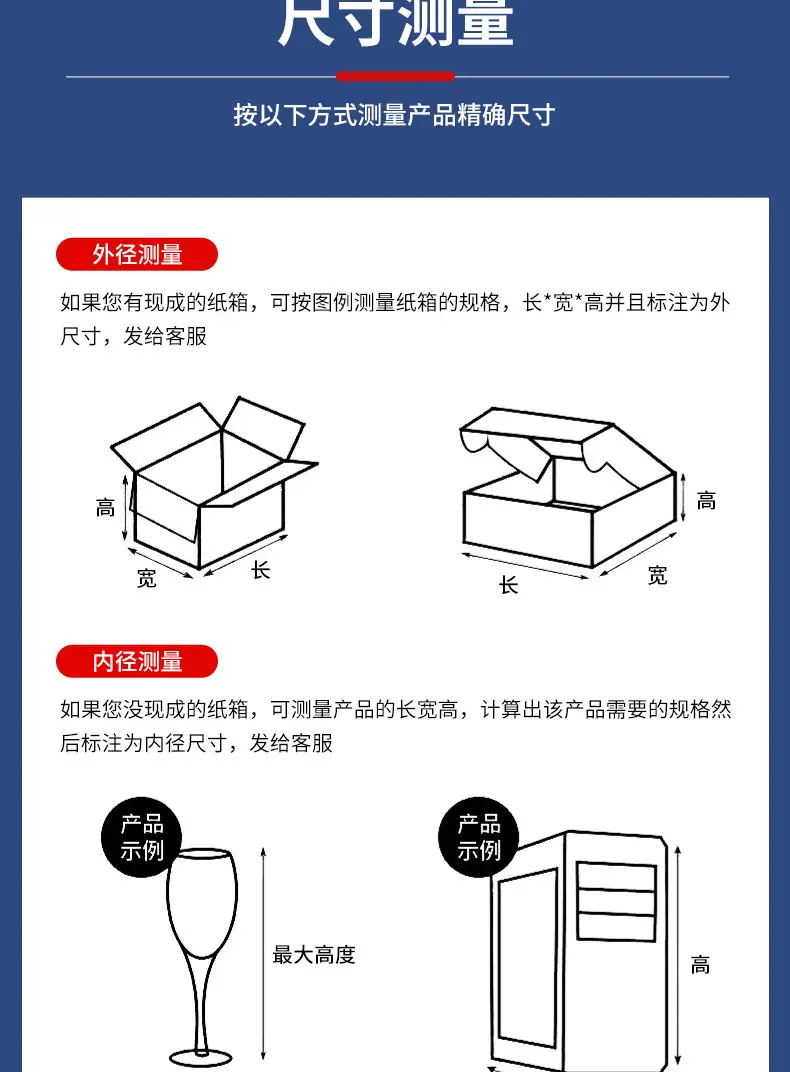 尺寸测量

按以下方式测量产品精确尺寸

外径测量

如果您有现成的纸箱，可按图例测量纸箱的规格，长*宽*高并且标注为外尺寸，发给客服

高
宽
长

高
长
宽

内径测量

如果您没现成的纸箱，可测量产品的长宽高，计算出该产品需要的规格然后标注为内径尺寸，发给客服

产品示例

最大高度

产品示例

高