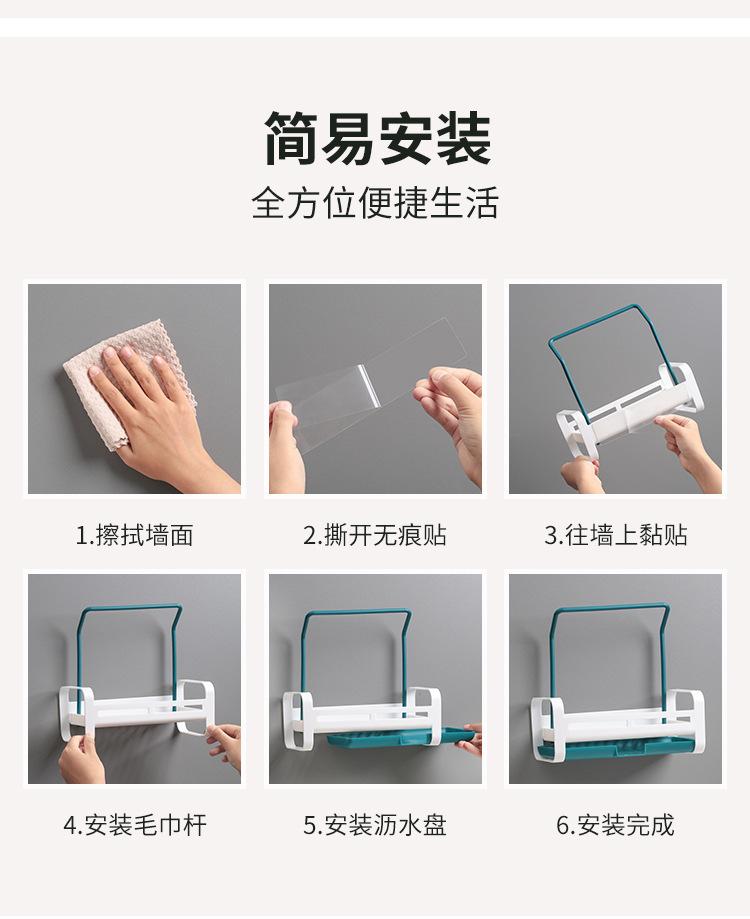 简易安装

全方位便捷生活

1.擦拭墙面

2.撕开无痕贴

3.往墙上黏贴

4.安装毛巾杆

5.安装沥水盘

6.安装完成