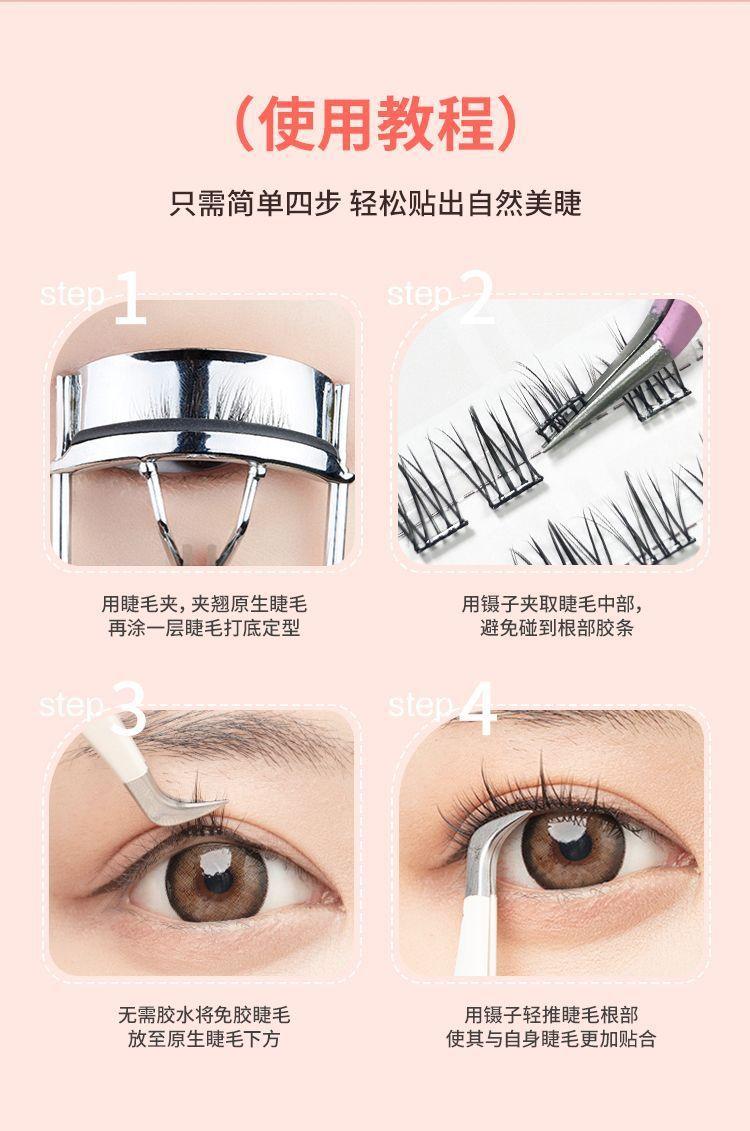 （使用教程）

只需简单四步 轻松贴出自然美睫

step 1

用睫毛夹，夹翘原生睫毛
再涂一层睫毛打底定型

step 2

用镊子夹取睫毛中部，
避免碰到根部胶条

step 3

无需胶水将免胶睫毛
放至原生睫毛下方

step 4

用镊子轻推睫毛根部
使其与自身睫毛更加贴合