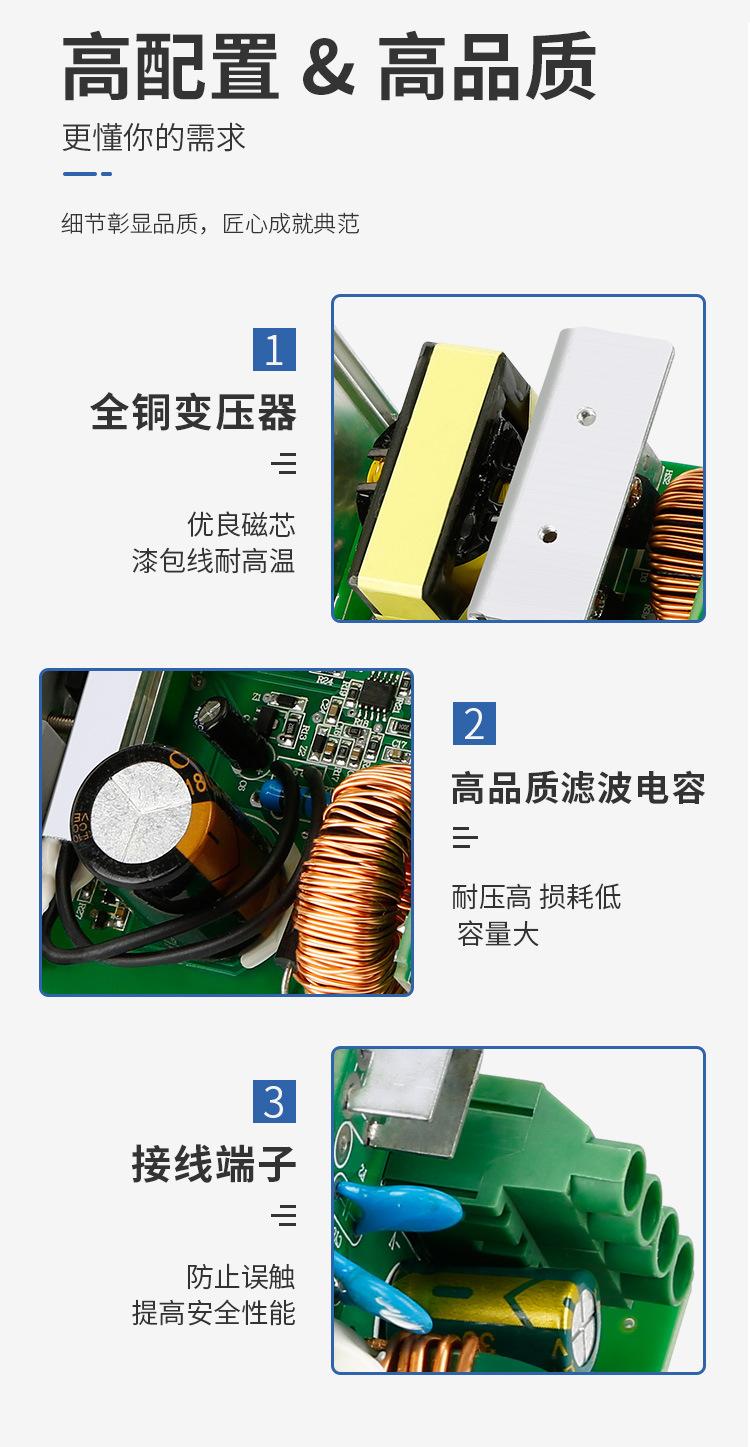 高配置 & 高品质

更懂你的需求

细节彰显品质，匠心成就典范

1

全铜变压器

优良磁芯
漆包线耐高温

2

高品质滤波电容

耐压高 损耗低
容量大

3

接线端子

防止误触
提高安全性能